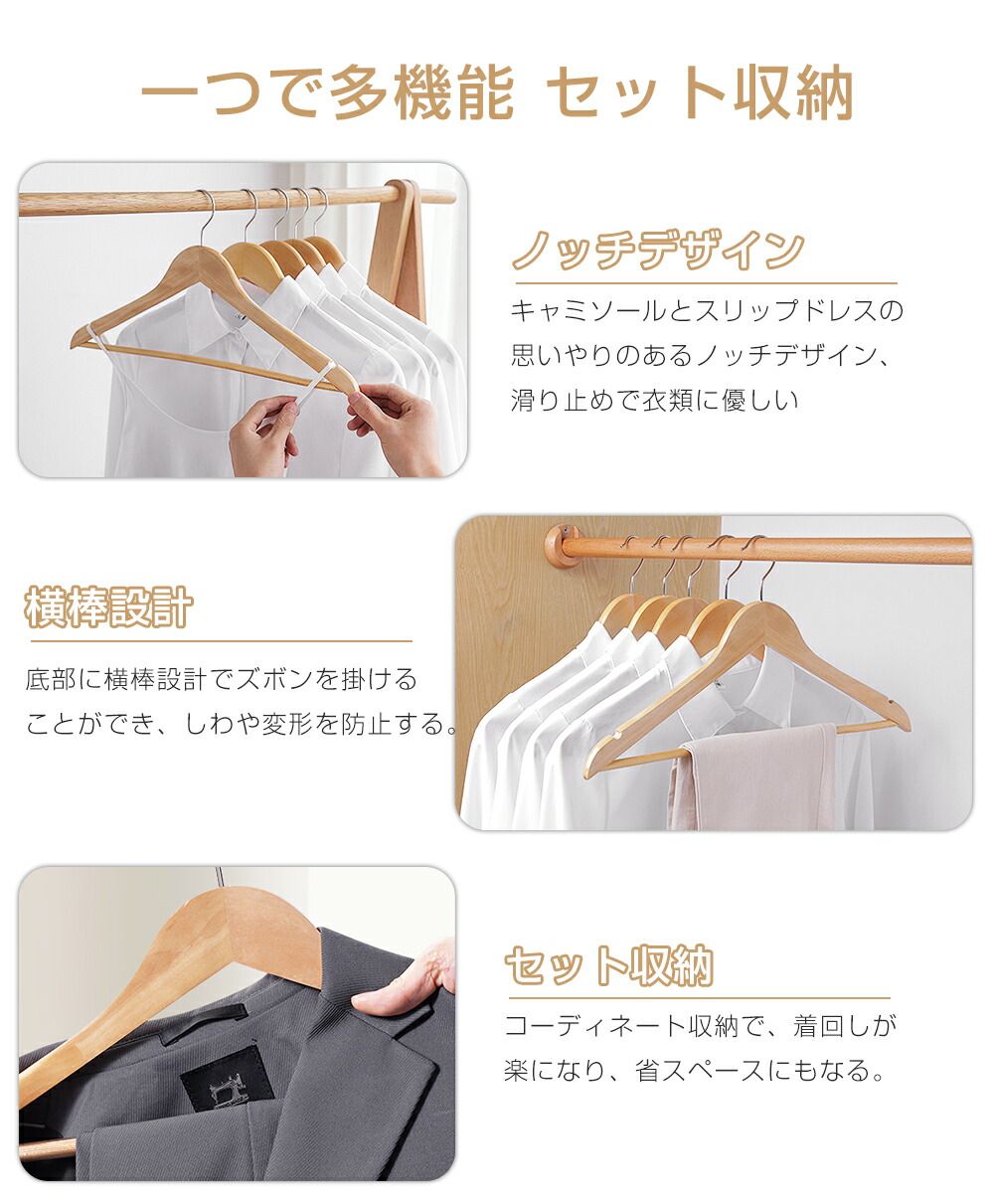 一つで多機能 セット収納

ノッチデザイン

キャミソールとスリップドレスの思いやりのあるノッチデザイン、滑り止めで衣類に優しい

横棒設計

底部に横棒設計でズボンを掛けることができ、しわや変形を防止する。

セット収納

コーディネート収納で、着回しが楽になり、省スペースにもなる。