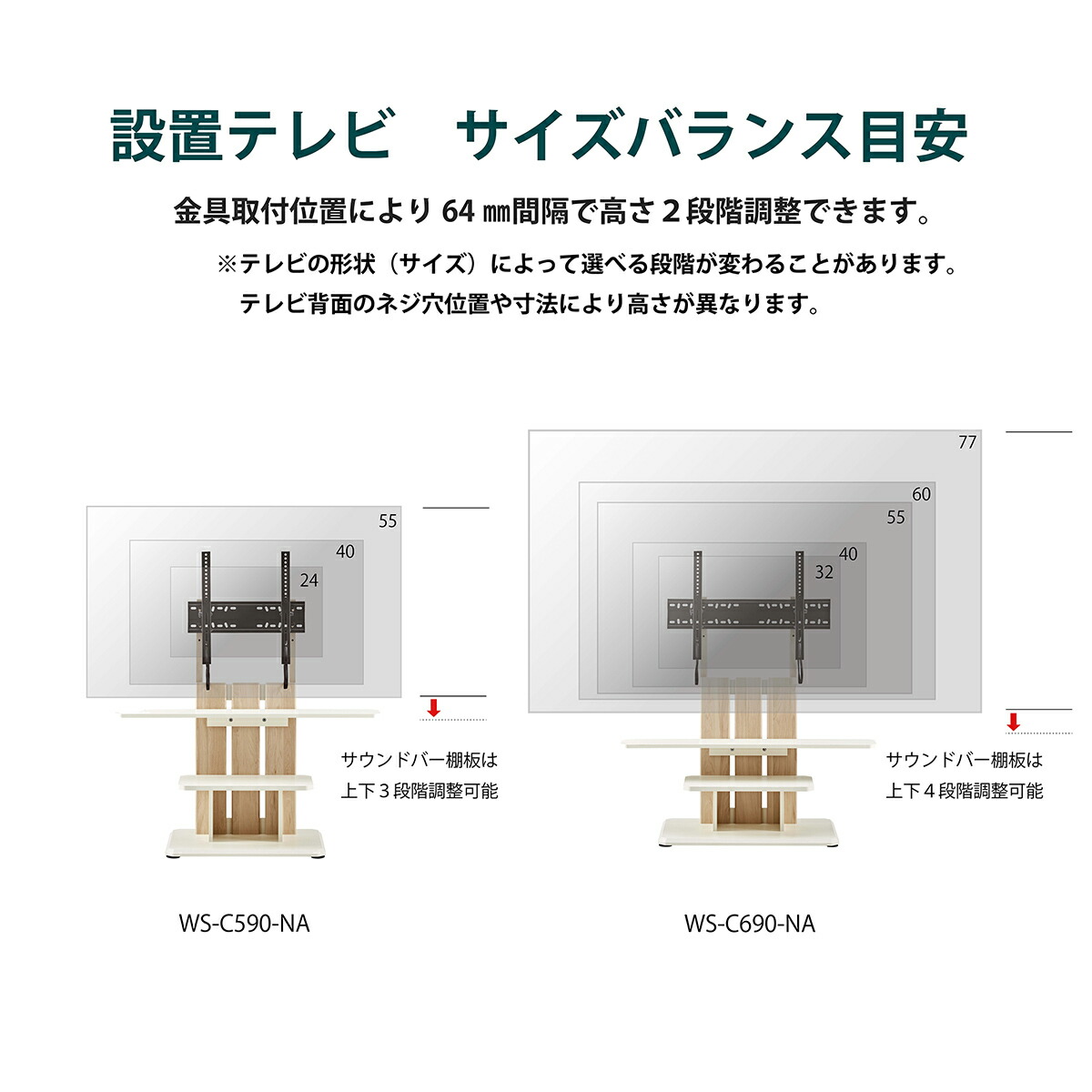 設置テレビ　サイズバランス目安

金具取付位置により 64 ㎜間隔で高さ２段階調整できます。

※テレビの形状（サイズ）によって選べる段階が変わることがあります。
テレビ背面のネジ穴位置や寸法により高さが異なります。

55

40

24

サウンドバー棚板は
上下３段階調整可能

WS-C590-NA

77

60

55

40

32

サウンドバー棚板は
上下４段階調整可能

WS-C690-NA