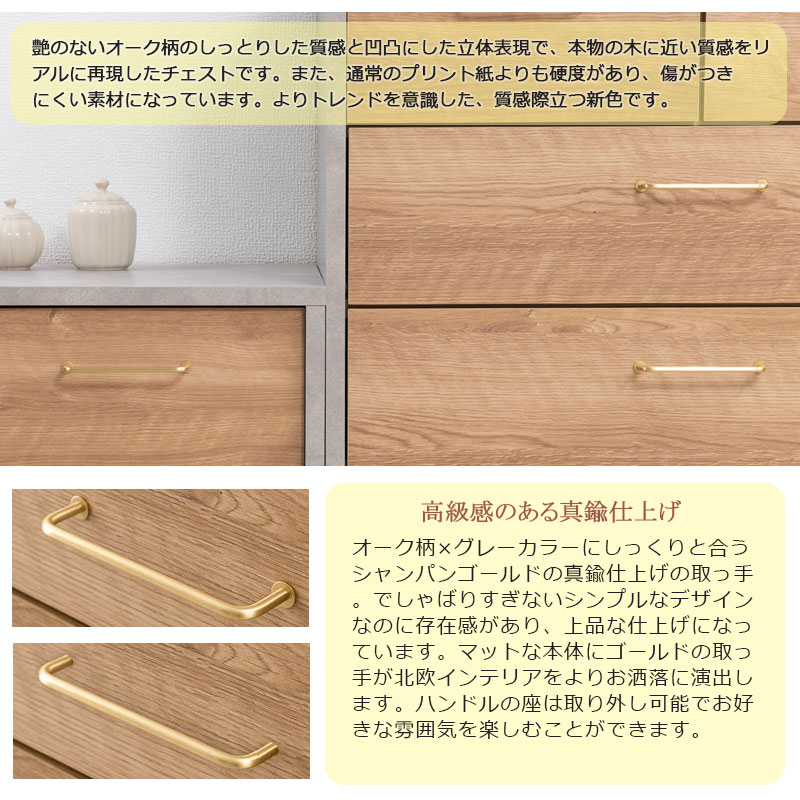 艶のないオーク柄のしっとりした質感と凹凸にした立体表現で、本物の木に近い質感をリアルに再現したチェストです。また、通常のプリント紙よりも硬度があり、傷がつきにくい素材になっています。よりトレンドを意識した、質感際立つ新色です。

高級感のある真鍮仕上げ

オーク柄×グレーカラーにしっくりと合うシャンパンゴールドの真鍮仕上げの取っ手。でしゃばりすぎないシンプルなデザインなのに存在感があり、上品な仕上げになっています。マットな本体にゴールドの取っ手が北欧インテリアをよりお洒落に演出します。ハンドルの座は取り外し可能でお好きな雰囲気を楽しむことができます。