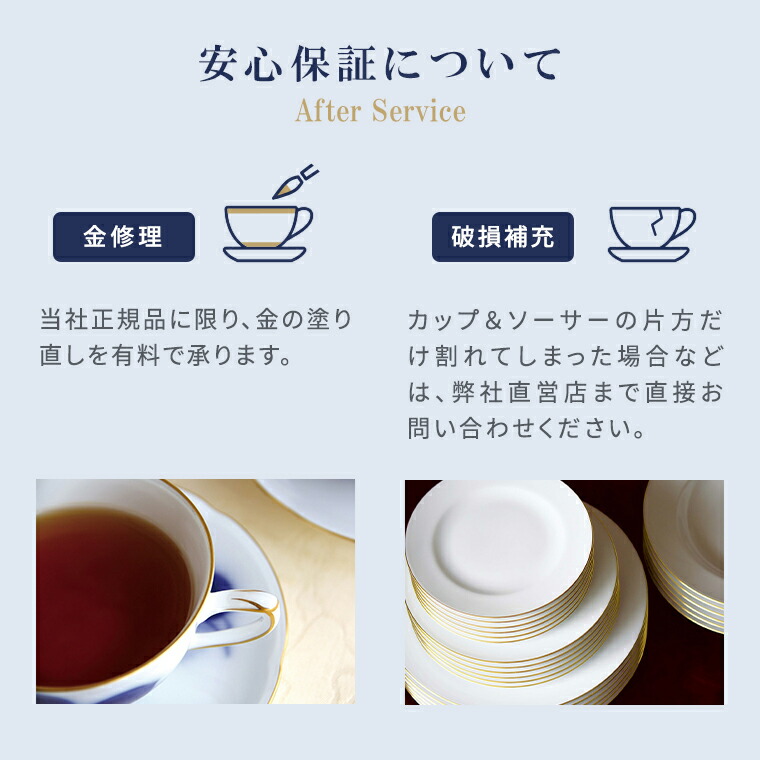 安心保証について
After Service

金修理

当社正規品に限り、金の塗り直しを有料で承ります。

破損補充

カップ＆ソーサーの片方だけ割れてしまった場合などは、弊社直営店まで直接お問い合わせください。