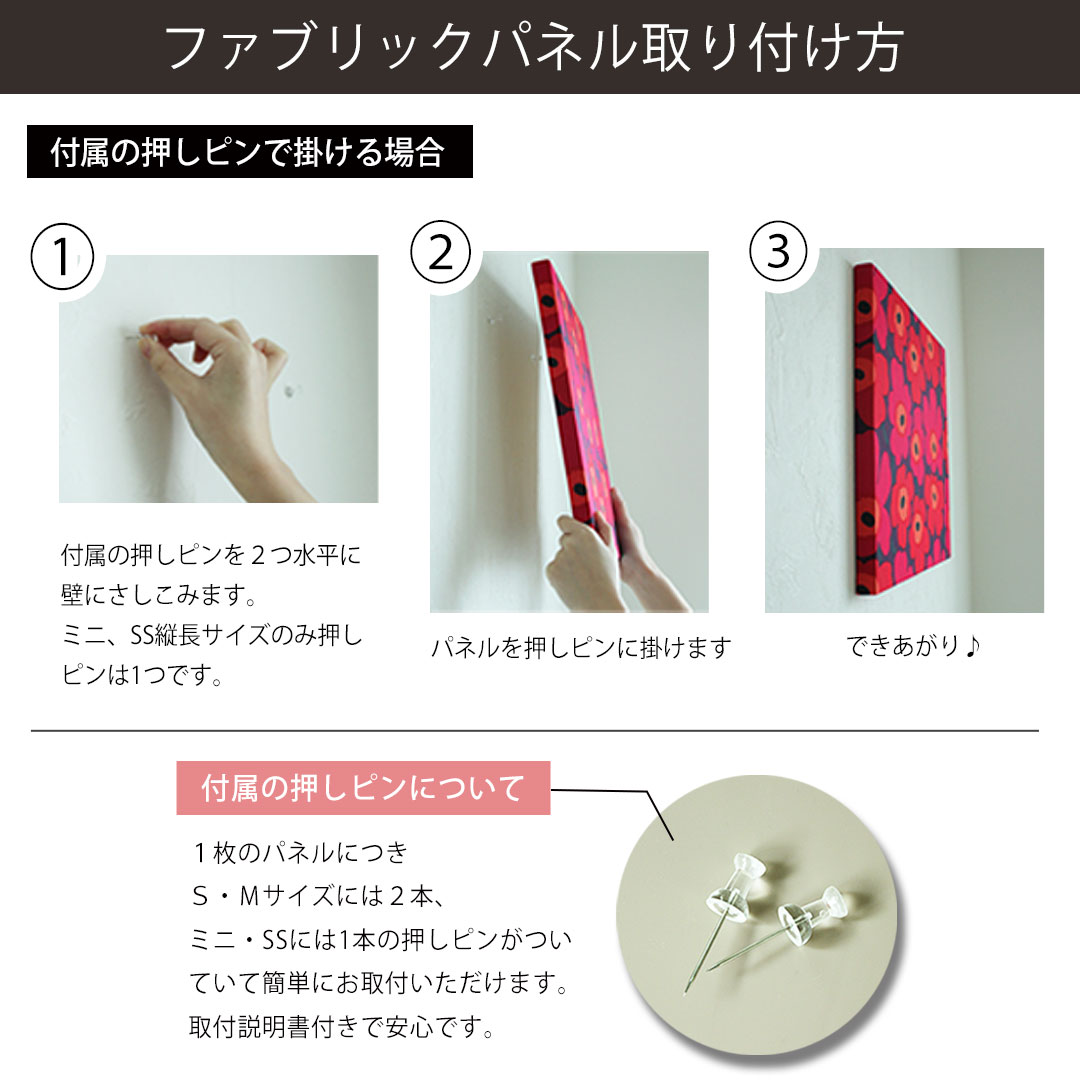 ファブリックパネル取り付け方

付属の押しピンで掛ける場合

①

付属の押しピンを２つ水平に壁にさしこみます。
ミニ、SS縦長サイズのみ押しピンは1つです。

②

パネルを押しピンに掛けます

③

できあがり♪

付属の押しピンについて

１枚のパネルにつき
Ｓ・Ｍサイズには２本、
ミニ・SSには1本の押しピンがついていて簡単にお取付いただけます。
取付説明書付きで安心です。