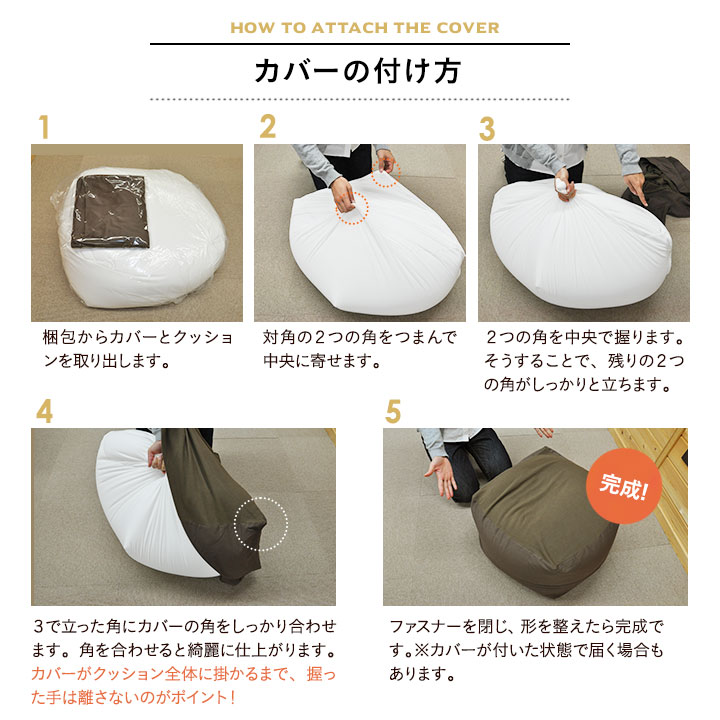 HOW TO ATTACH THE COVER

カバーの付け方

1

梱包からカバーとクッションを取り出します。

2

対角の２つの角をつまんで中央に寄せます。

3

２つの角を中央で握ります。そうすることで、残りの２つの角がしっかりと立ちます。

4

３で立った角にカバーの角をしっかり合わせます。角を合わせると綺麗に仕上がります。カバーがクッション全体に掛かるまで、握った手は離さないのがポイント！

5

完成!

ファスナーを閉じ、形を整えたら完成です。※カバーが付いた状態で届く場合もあります。