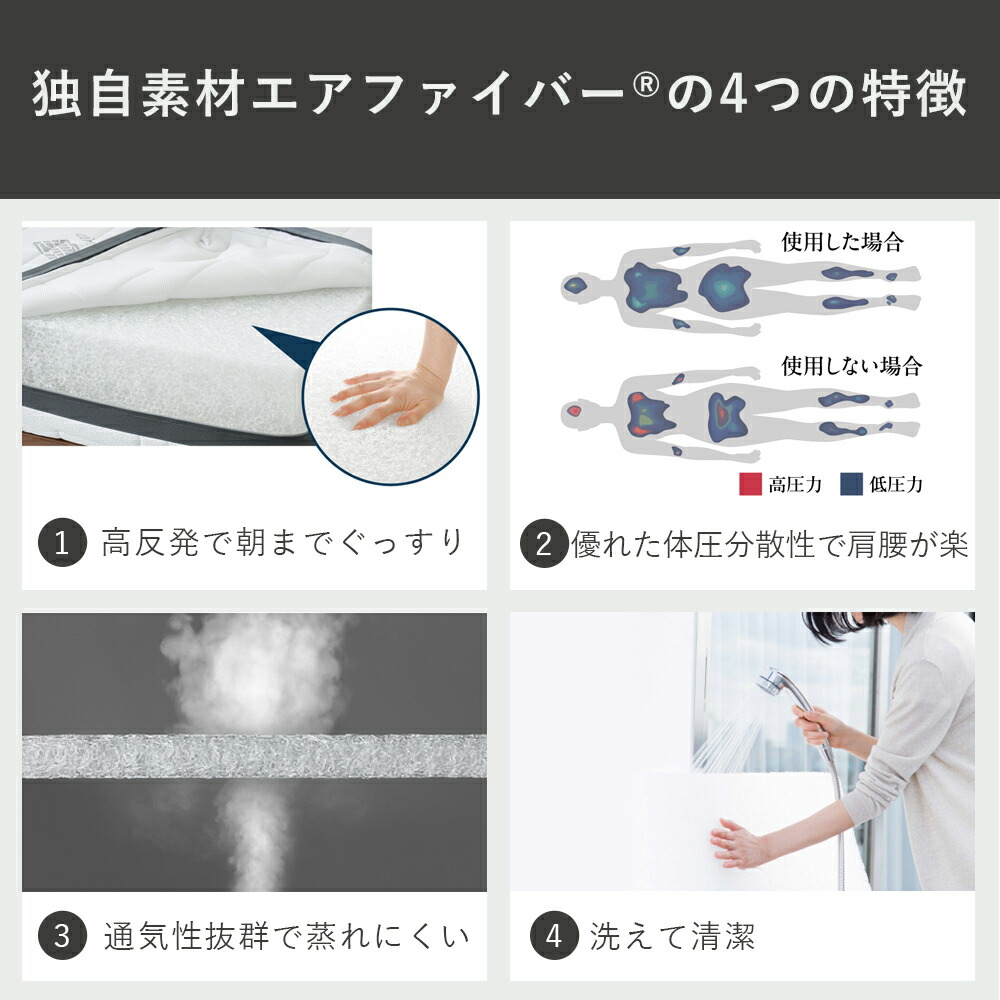 独自素材エアファイバー®の4つの特徴

1 高反発で朝までぐっすり

使用した場合

使用しない場合

高圧力 低圧力

2 優れた体圧分散性で肩腰が楽

3 通気性抜群で蒸れにくい

4 洗えて清潔