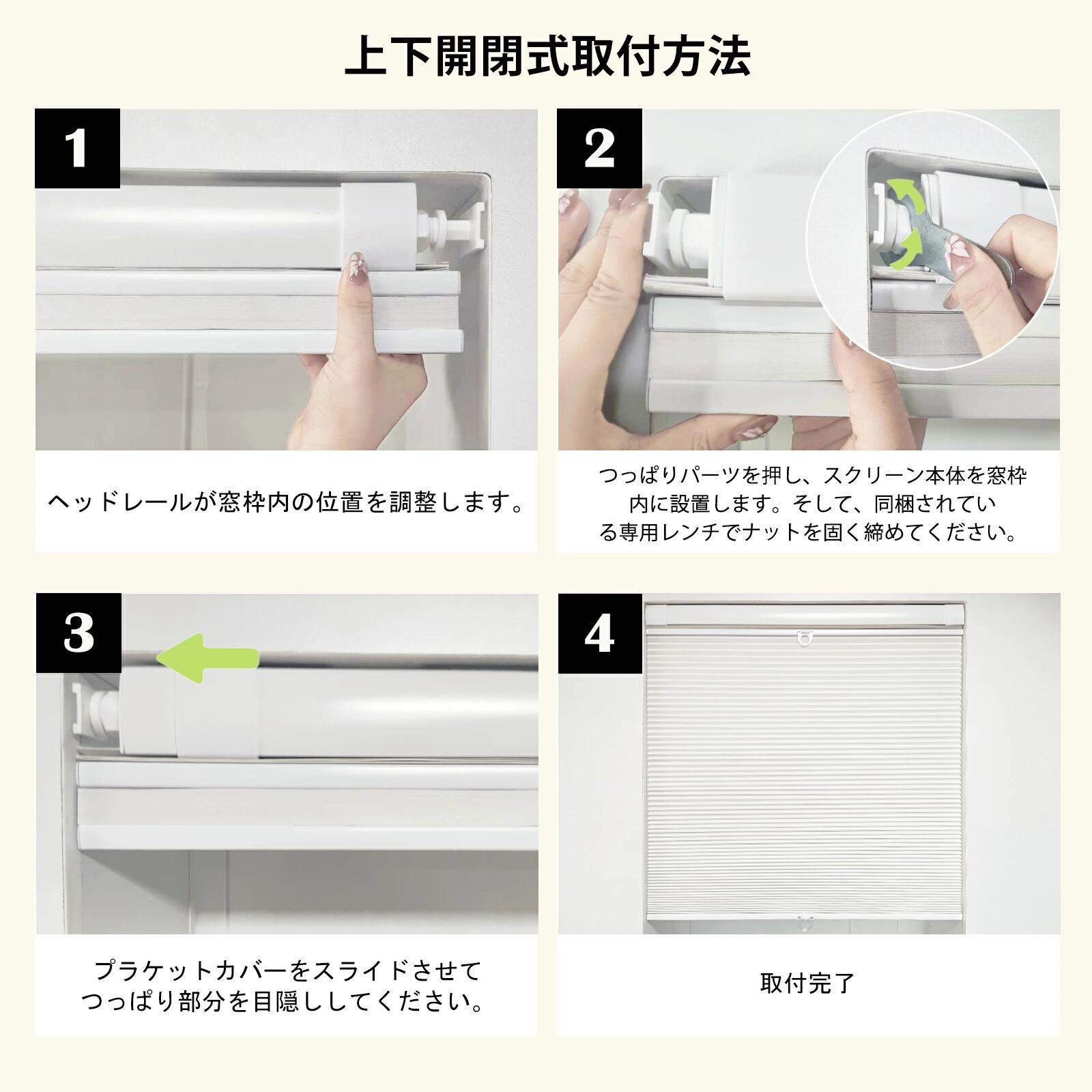 上下開閉式取付方法

1

ヘッドレールが窓枠内の位置を調整します。

2

つっぱりパーツを押し、スクリーン本体を窓枠内に設置します。そして、同梱されている専用レンチでナットを固く締めてください。

3

プラケットカバーをスライドさせてつっぱり部分を目隠ししてください。

4

取付完了