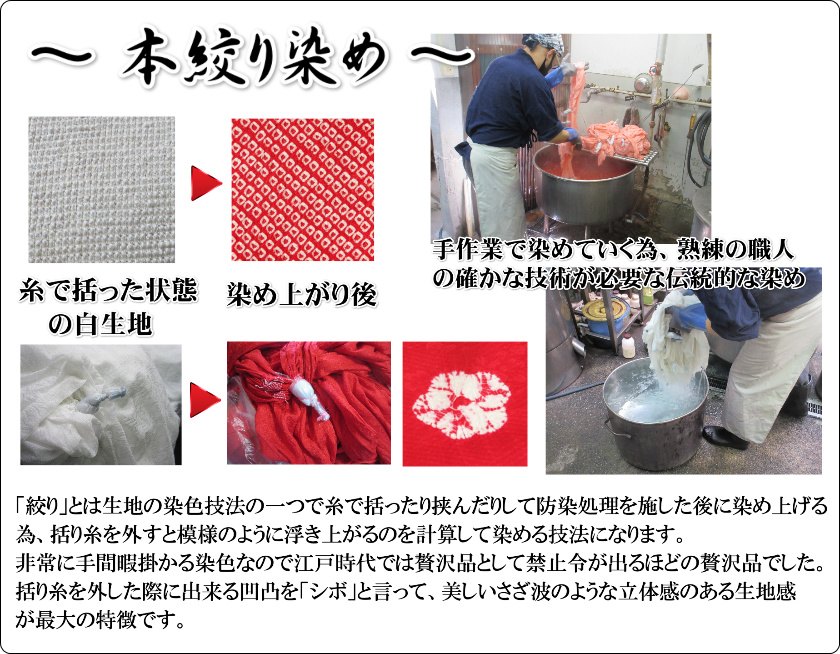 ～ 本絞り染め ～

糸で括った状態の白生地

染め上がり後

手作業で染めていく為、熟練の職人の確かな技術が必要な伝統的な染め

「絞り」とは生地の染色技法の一つで糸で括ったり挟んだりして防染処理を施した後に染め上げる為、括り糸を外すと模様のように浮き上がるのを計算して染める技法になります。
非常に手間暇掛かる染色なので江戸時代では贅沢品として禁止令が出るほどの贅沢品でした。
括り糸を外した際に出来る凹凸を「シボ」と言って、美しいさざ波のような立体感のある生地感が最大の特徴です。