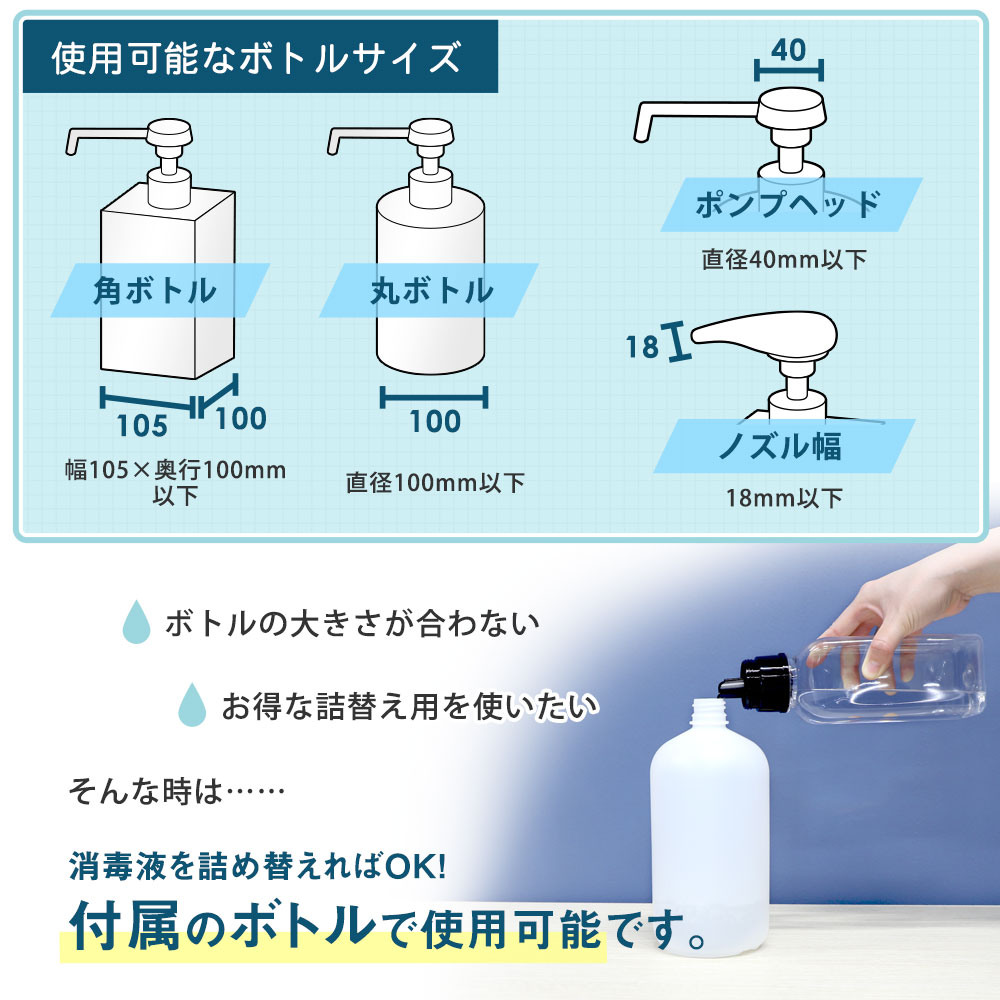 使用可能なボトルサイズ

角ボトル

105

100

幅105×奥行100mm以下

丸ボトル

100

直径100mm以下

40

ポンプヘッド

直径40mm以下

18

ノズル幅

18mm以下

ボトルの大きさが合わない

お得な詰替え用を使いたい

そんな時は……

消毒液を詰め替えればOK!

付属のボトルで使用可能です。