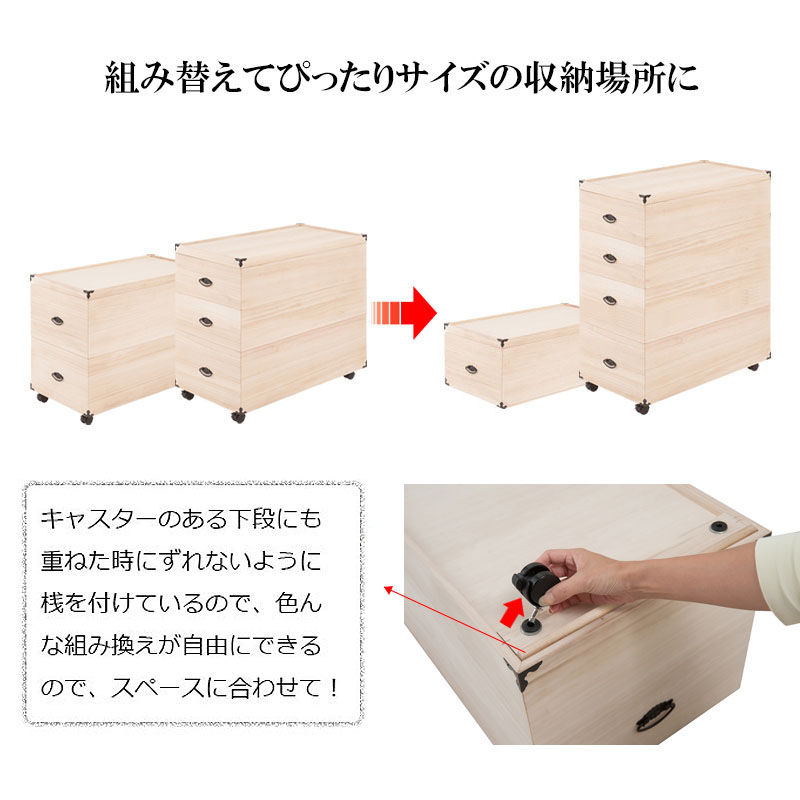 組み替えてぴったりサイズの収納場所に

キャスターのある下段にも重ねた時にずれないように桟を付けているので、色んな組み換えが自由にできるので、スペースに合わせて！