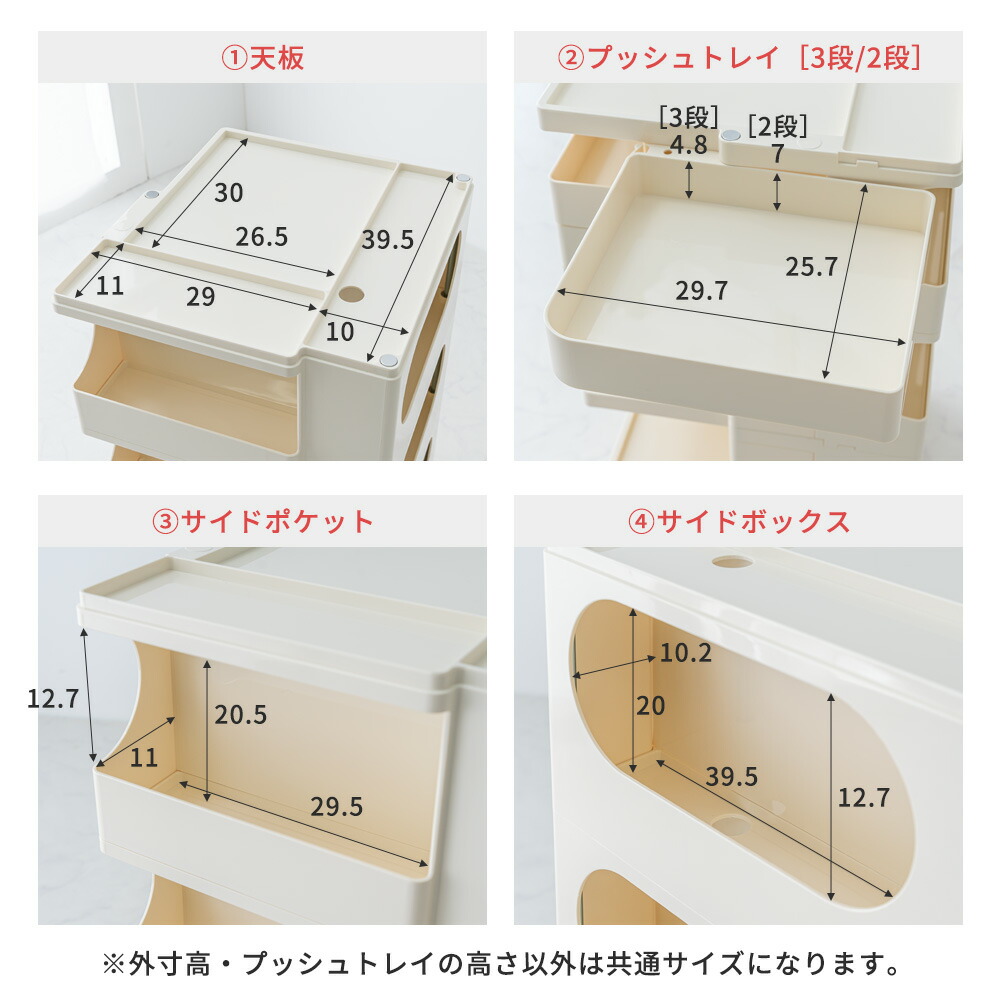 ①天板

30
26.5
39.5
11
29
10

②プッシュトレイ［3段/2段］

［3段］
4.8
［2段］
7
25.7
29.7

③サイドポケット

12.7
20.5
11
29.5

④サイドボックス

10.2
20
39.5
12.7

※外寸高・プッシュトレイの高さ以外は共通サイズになります。