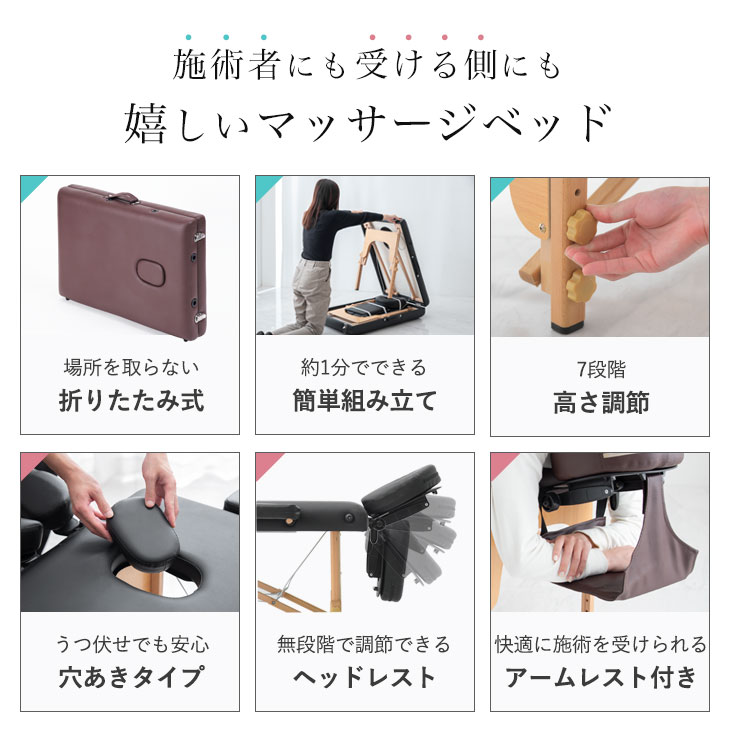 施術者にも受ける側にも

嬉しいマッサージベッド

場所を取らない
折りたたみ式

約1分でできる
簡単組み立て

7段階
高さ調節

うつ伏せでも安心
穴あきタイプ

無段階で調節できる
ヘッドレスト

快適に施術を受けられる
アームレスト付き