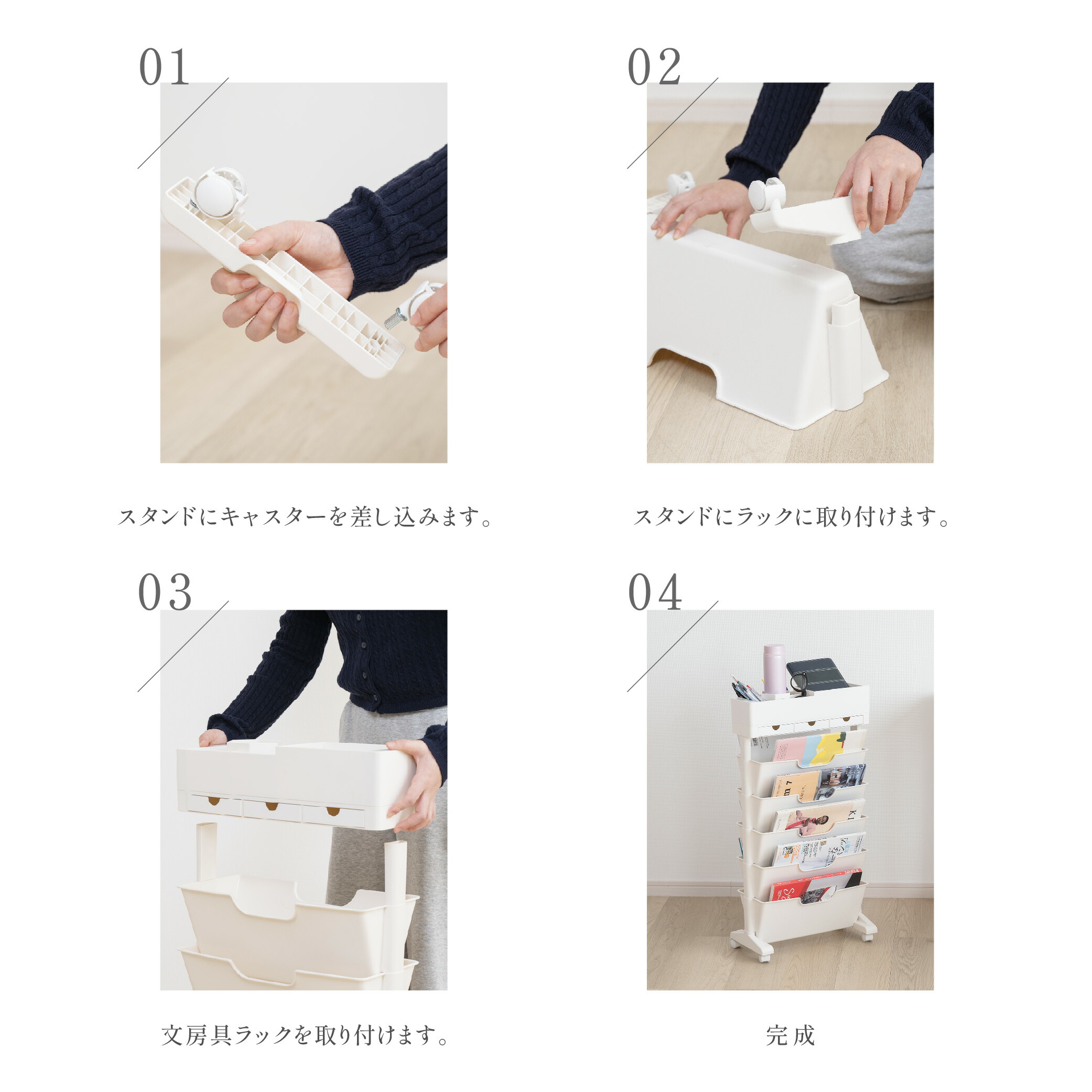 01

スタンドにキャスターを差し込みます。

02

スタンドにラックに取り付けます。

03

文房具ラックを取り付けます。

04

完成