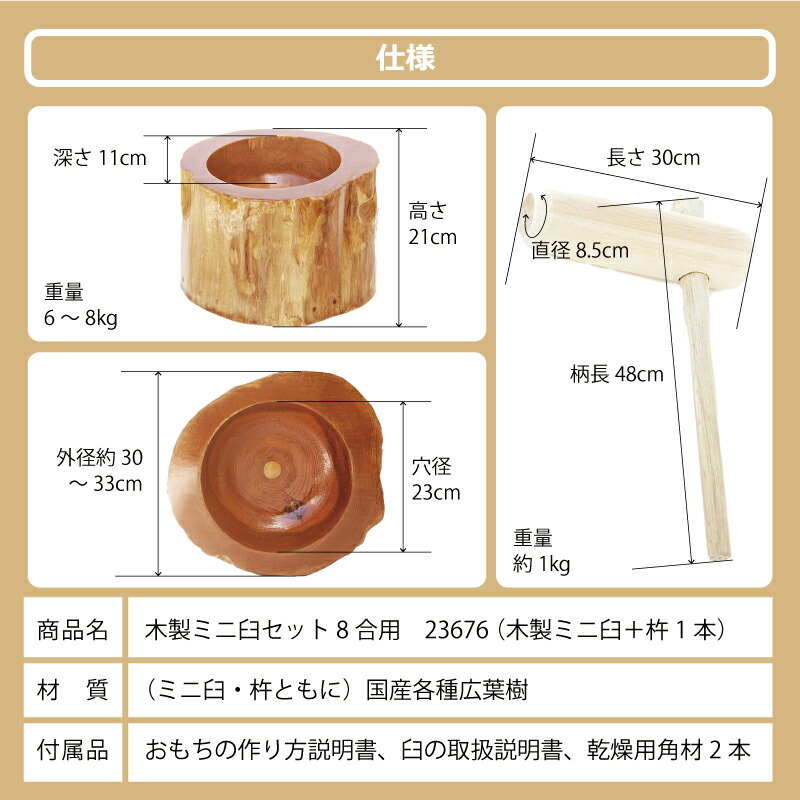 仕様

深さ 11cm

高さ 21cm

重量 6 ～ 8kg

外径約 30 ～ 33cm

穴径 23cm

長さ 30cm

直径 8.5cm

柄長 48cm

重量 約 1kg

| 商品名 | 木製ミニ臼セット 8 合用　23676（木製ミニ臼＋杵 1 本） |
|---|---|
| 材　質 | （ミニ臼・杵ともに）国産各種広葉樹 |
| 付属品 | おもちの作り方説明書、臼の取扱説明書、乾燥用角材 2 本 |