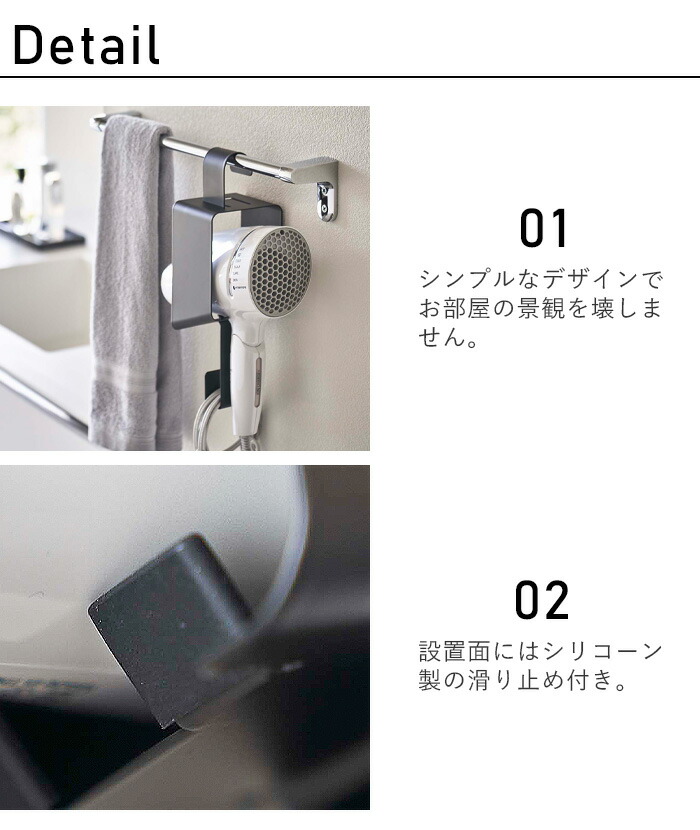 Detail

01

シンプルなデザインでお部屋の景観を壊しません。

02

設置面にはシリコーン製の滑り止め付き。