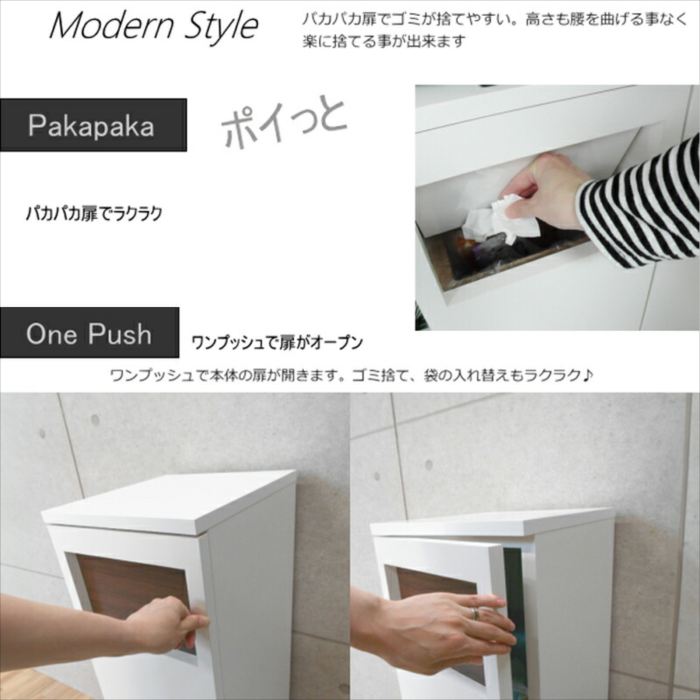 Modern Style

パカパカ扉でゴミが捨てやすい。高さも腰を曲げる事なく楽に捨てる事が出来ます

Pakapaka

ポイっと

パカパカ扉でラクラク

One Push

ワンプッシュで扉がオープン

ワンプッシュで本体の扉が開きます。ゴミ捨て、袋の入れ替えもラクラク♪