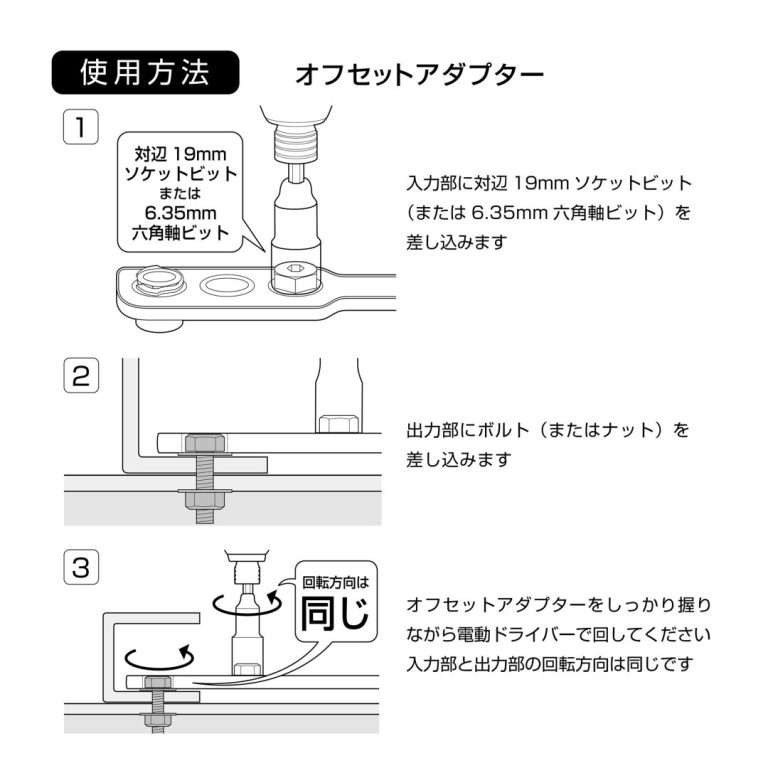 使用方法

オフセットアダプター

1

対辺 19mm ソケットビット または 6.35mm 六角軸ビット

入力部に対辺 19mm ソケットビット（または 6.35mm 六角軸ビット）を差し込みます

2

出力部にボルト（またはナット）を差し込みます

3

回転方向は 同じ

オフセットアダプターをしっかり握りながら電動ドライバーで回してください 入力部と出力部の回転方向は同じです