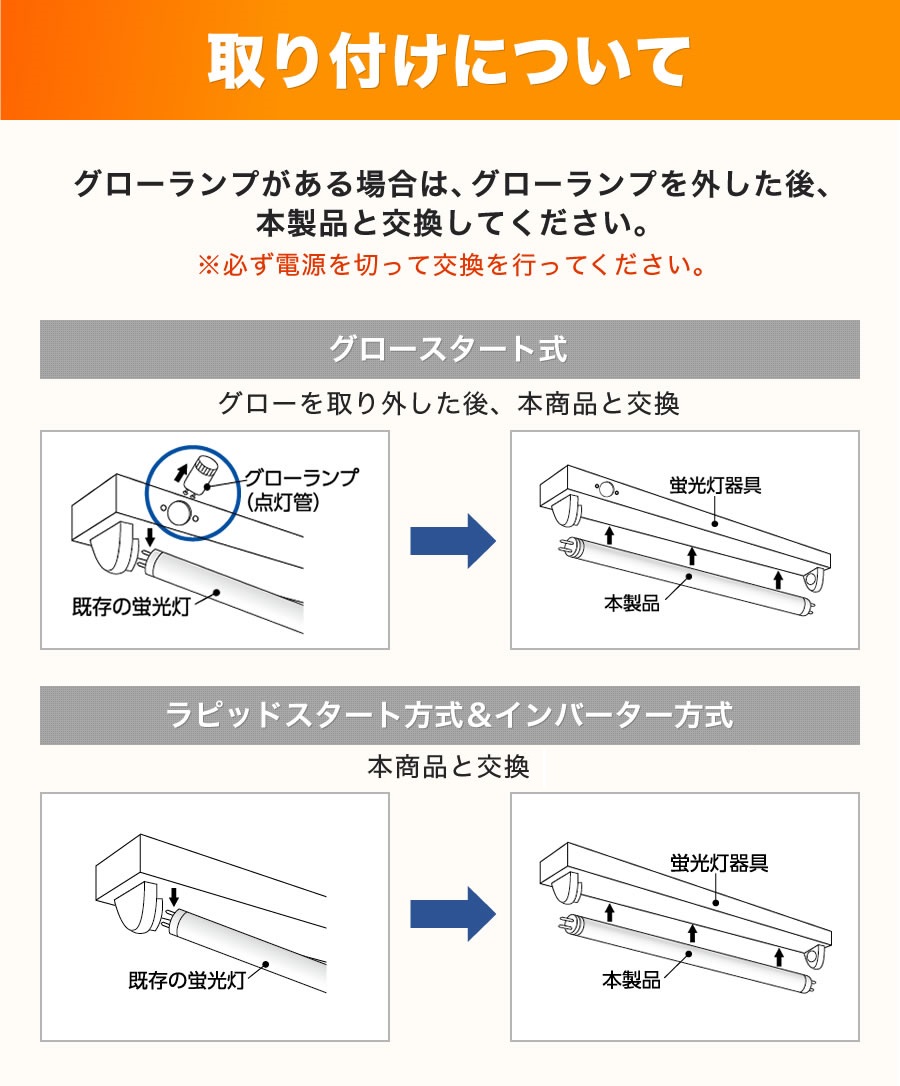 取り付けについて

グローランプがある場合は、グローランプを外した後、本製品と交換してください。
※必ず電源を切って交換を行ってください。

グロースタート式

グローを取り外した後、本商品と交換

グローランプ
(点灯管)

既存の蛍光灯

蛍光灯器具

本製品

ラピッドスタート方式&インバーター方式

本商品と交換

既存の蛍光灯

蛍光灯器具

本製品