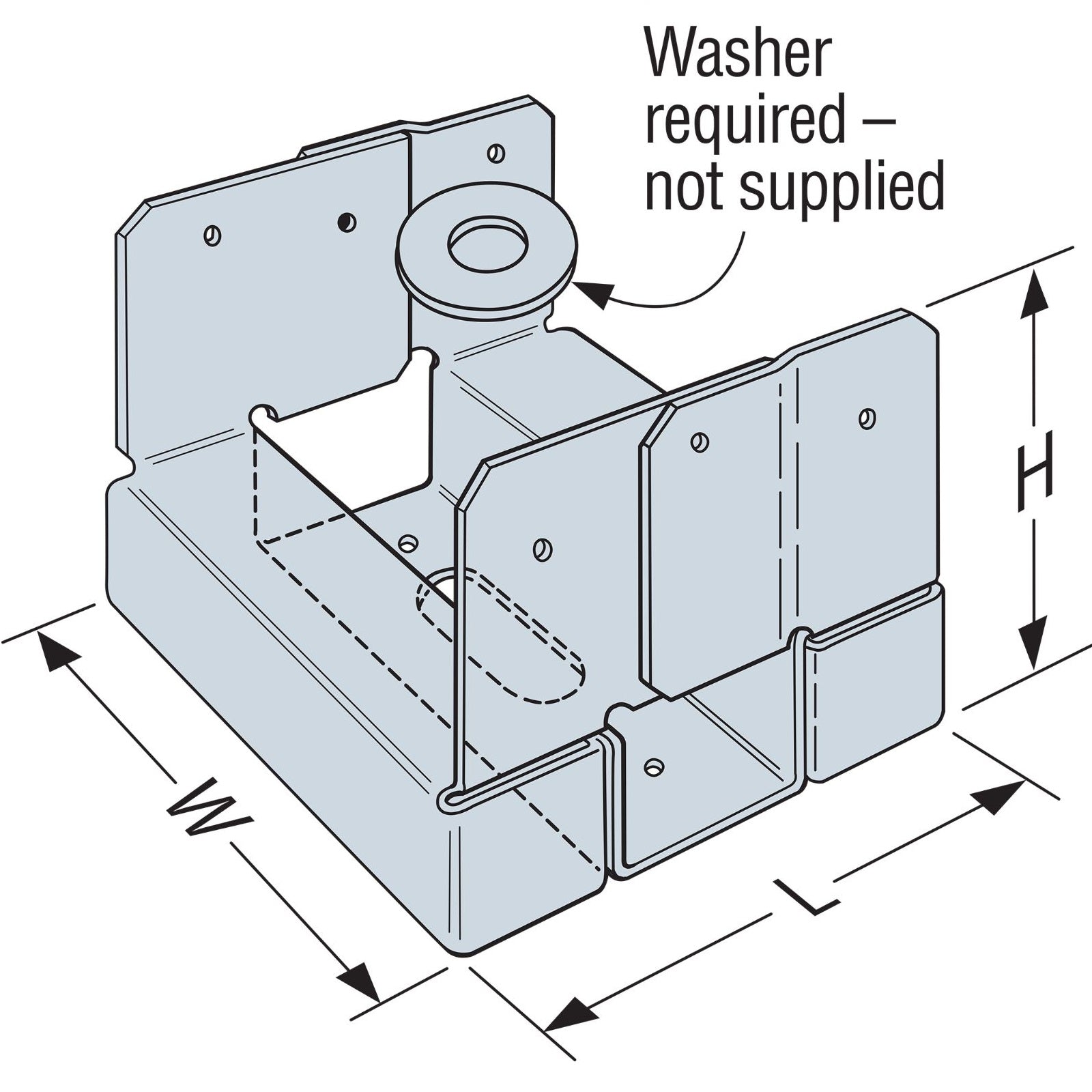 Washer required – not supplied

H

W

L