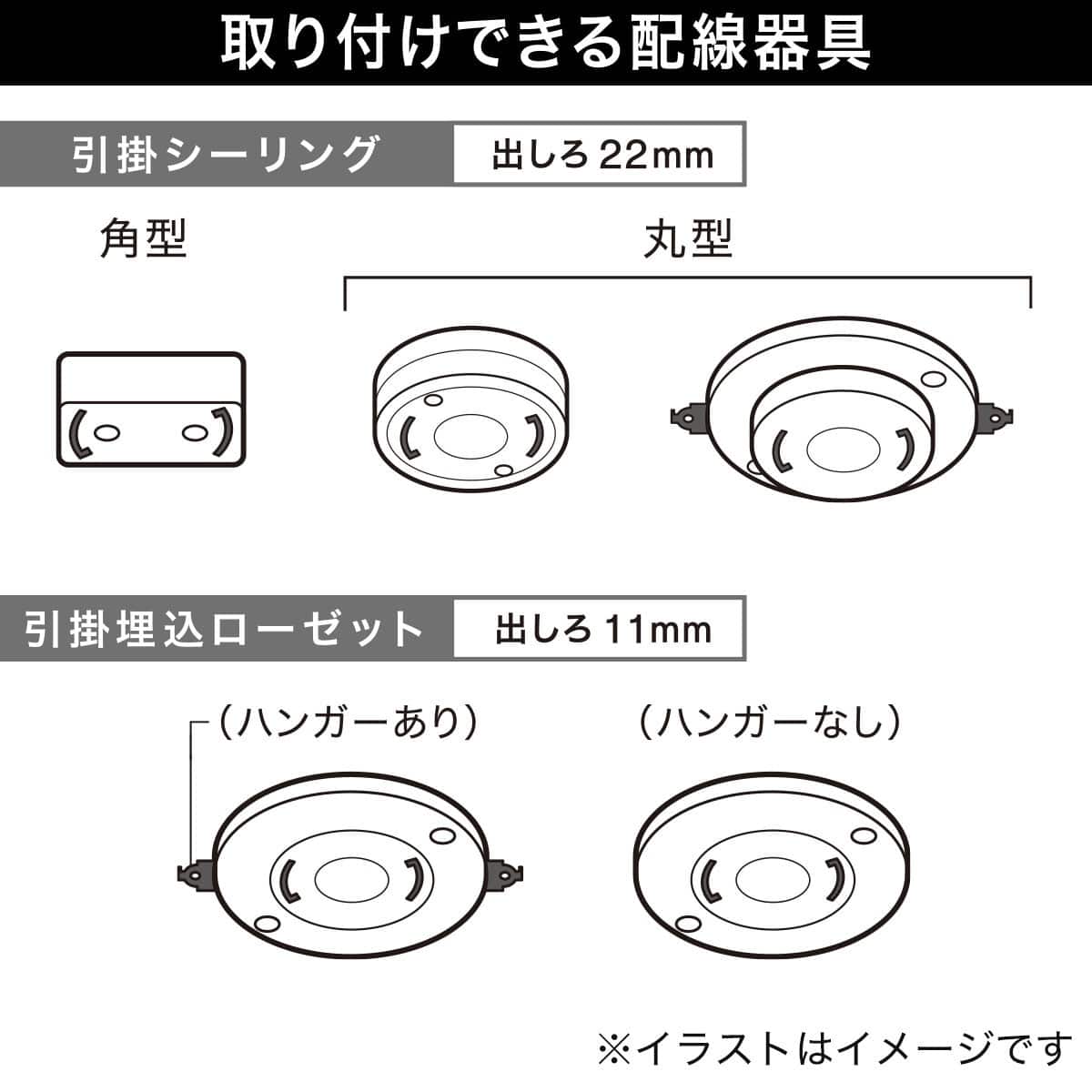 取り付けできる配線器具

引掛シーリング
出しろ 22mm

角型

丸型

引掛埋込ローゼット
出しろ 11mm

（ハンガーあり）

（ハンガーなし）

※イラストはイメージです