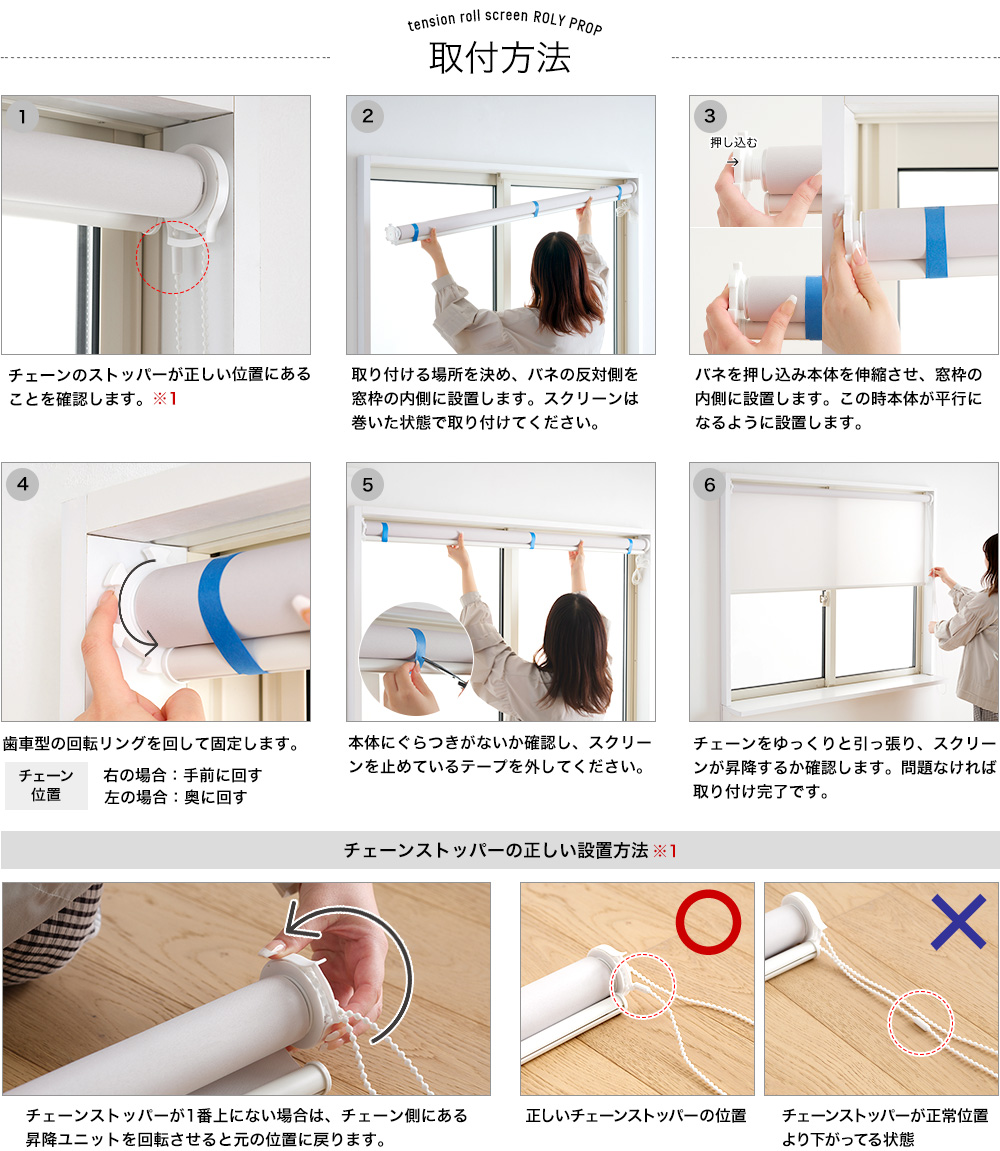 tension roll screen ROLY PROP

取付方法

1

チェーンのストッパーが正しい位置にあることを確認します。※1

2

取り付ける場所を決め、バネの反対側を窓枠の内側に設置します。スクリーンは巻いた状態で取り付けてください。

3

押し込む

バネを押し込み本体を伸縮させ、窓枠の内側に設置します。この時本体が平行になるように設置します。

4

歯車型の回転リングを回して固定します。

チェーン位置

右の場合：手前に回す
左の場合：奥に回す

5

本体にぐらつきがないか確認し、スクリーンを止めているテープを外してください。

6

チェーンをゆっくりと引っ張り、スクリーンが昇降するか確認します。問題なければ取り付け完了です。

チェーンストッパーの正しい設置方法 ※1

チェーンストッパーが1番上にない場合は、チェーン側にある昇降ユニットを回転させると元の位置に戻ります。

正しいチェーンストッパーの位置

チェーンストッパーが正常位置より下がってる状態