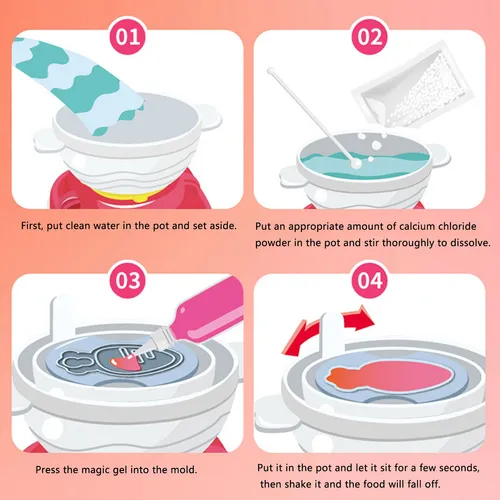 01

First, put clean water in the pot and set aside.

02

Put an appropriate amount of calcium chloride powder in the pot and stir thoroughly to dissolve.

03

Press the magic gel into the mold.

04

Put it in the pot and let it sit for a few seconds, then shake it and the food will fall off.