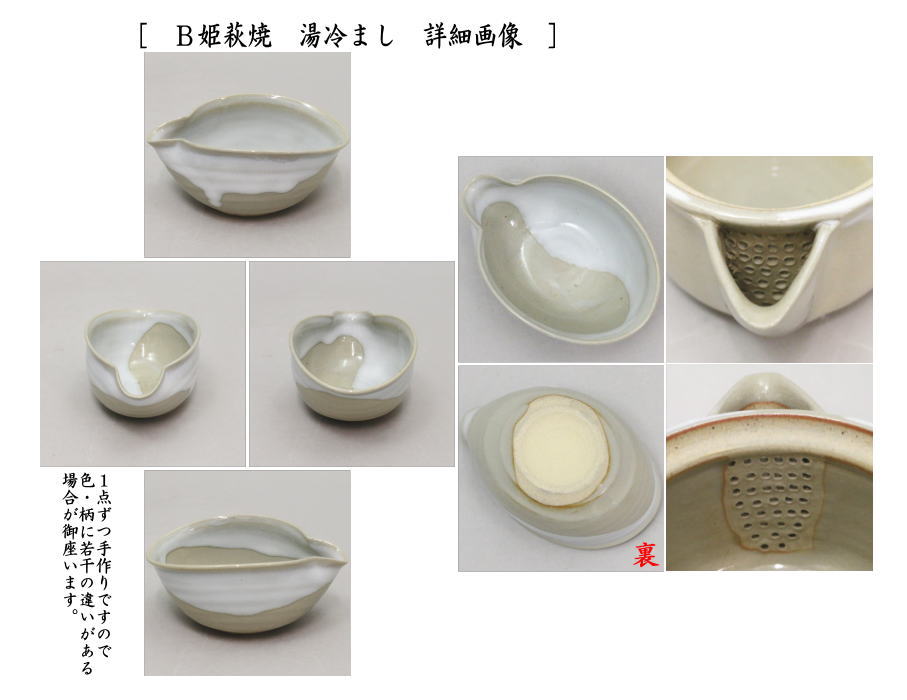 [　B姫萩焼　湯冷まし　詳細画像　]

1点ずつ手作りですので
色・柄に若干の違いがある
場合が御座います。

裏