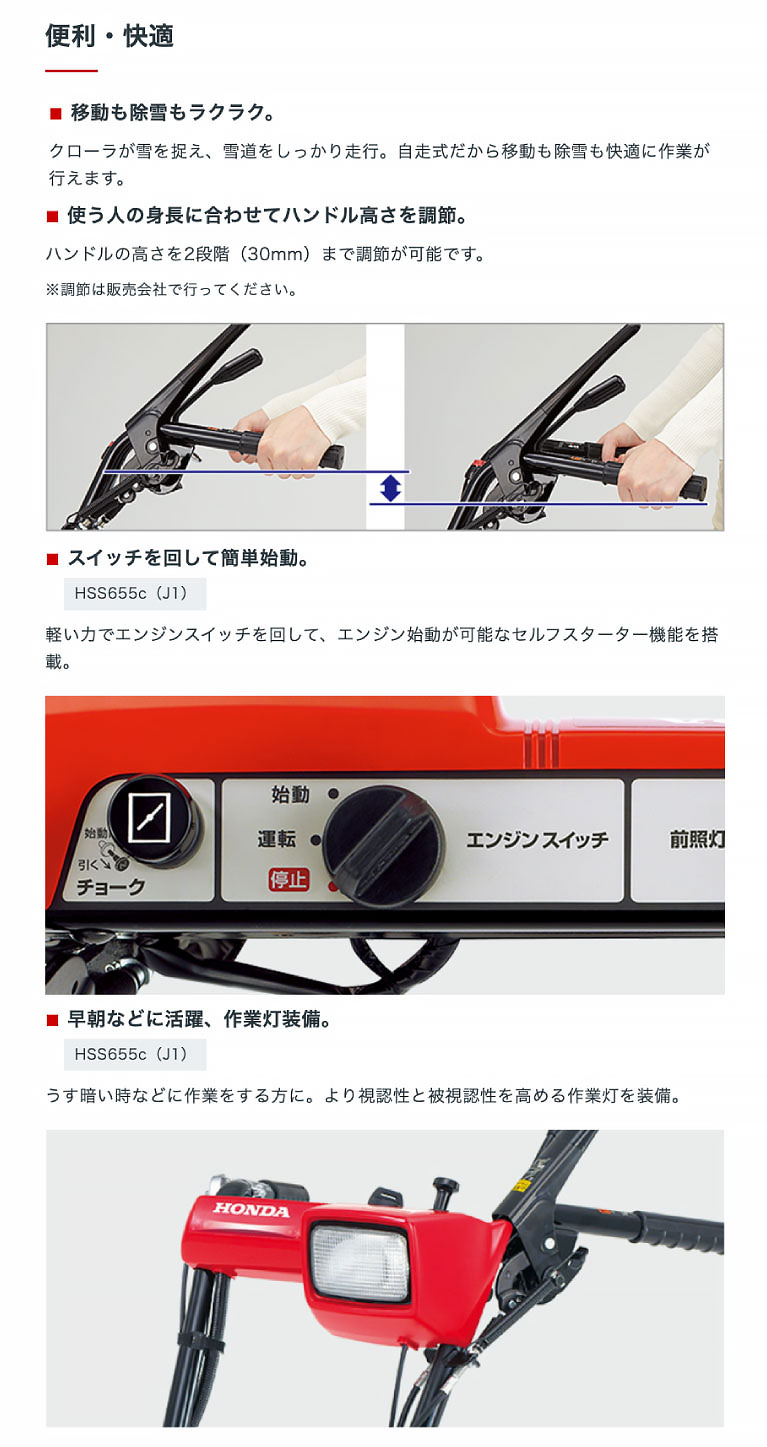 便利・快適

■ 移動も除雪もラクラク。

クローラが雪を捉え、雪道をしっかり走行。自走式だから移動も除雪も快適に作業が行えます。

■ 使う人の身長に合わせてハンドル高さを調節。

ハンドルの高さを2段階（30mm）まで調節が可能です。

※調節は販売会社で行ってください。

■ スイッチを回して簡単始動。

HSS655c（J1）

軽い力でエンジンスイッチを回して、エンジン始動が可能なセルフスターター機能を搭載。

始動
引く
チョーク
始動
運転
停止
エンジンスイッチ
前照灯

■ 早朝などに活躍、作業灯装備。

HSS655c（J1）

うす暗い時などに作業をする方に。より視認性と被視認性を高める作業灯を装備。

HONDA