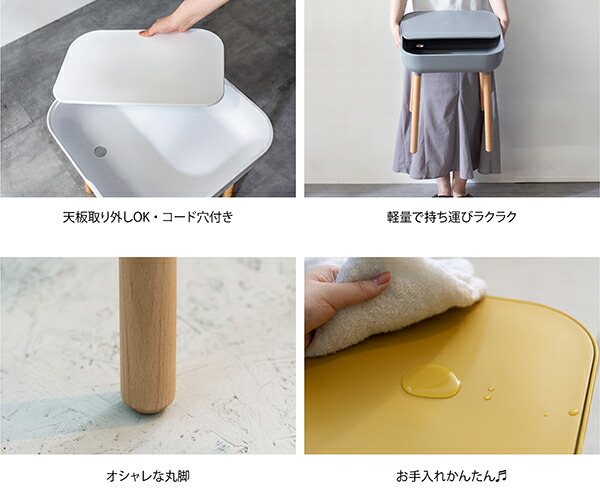 天板取り外しOK・コード穴付き

軽量で持ち運びラクラク

オシャレな丸脚

お手入れかんたん♬