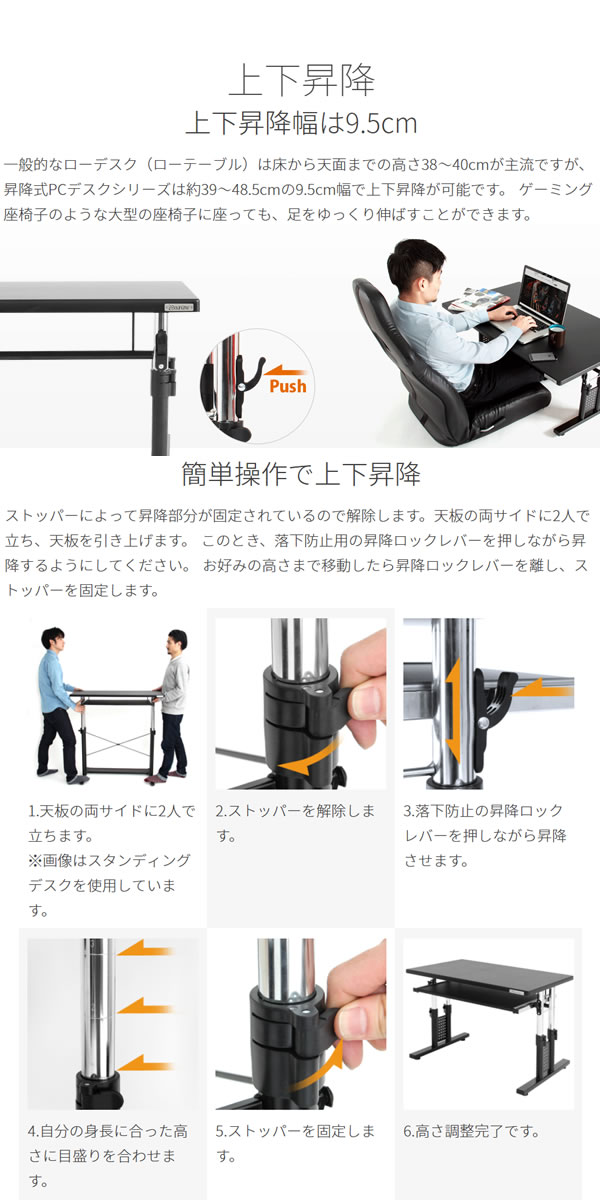 上下昇降

上下昇降幅は9.5cm

一般的なローデスク（ローテーブル）は床から天面までの高さ38～40cmが主流ですが、昇降式PCデスクシリーズは約39～48.5cmの9.5cm幅で上下昇降が可能です。 ゲーミング座椅子のような大型の座椅子に座っても、足をゆっくり伸ばすことができます。

Push

簡単操作で上下昇降

ストッパーによって昇降部分が固定されているので解除します。天板の両サイドに2人で立ち、天板を引き上げます。 このとき、落下防止用の昇降ロックレバーを押しながら昇降するようにしてください。 お好みの高さまで移動したら昇降ロックレバーを離し、ストッパーを固定します。

1.天板の両サイドに2人で立ちます。
※画像はスタンディングデスクを使用しています。

2.ストッパーを解除します。

3.落下防止の昇降ロックレバーを押しながら昇降させます。

4.自分の身長に合った高さに目盛りを合わせます。

5.ストッパーを固定します。

6.高さ調整完了です。