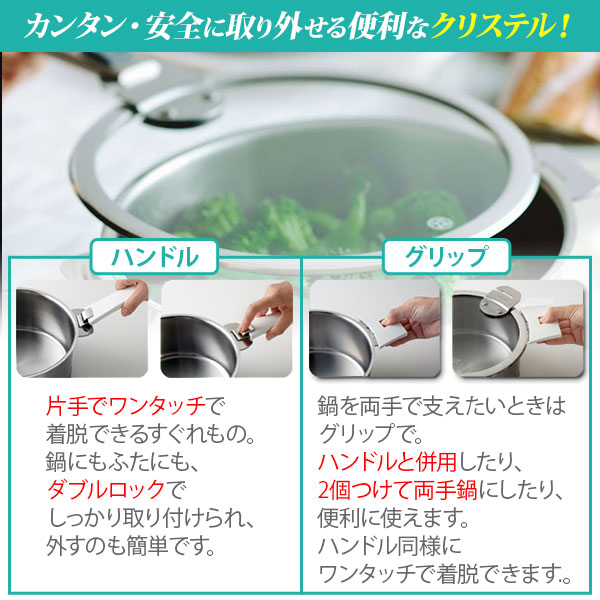 カンタン・安全に取り外せる便利なクリステル！

ハンドル

片手でワンタッチで着脱できるすぐれもの。鍋にもふたにも、ダブルロックでしっかり取り付けられ、外すのも簡単です。

グリップ

鍋を両手で支えたいときはグリップで。ハンドルと併用したり、2個つけて両手鍋にしたり、便利に使えます。ハンドル同様にワンタッチで着脱できます。