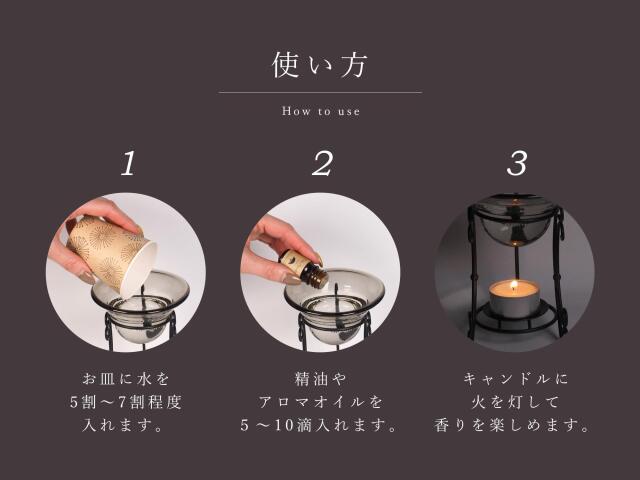 使い方

How to use

1

お皿に水を
5割〜7割程度
入れます。

2

精油や
アロマオイルを
5〜10滴入れます。

3

キャンドルに
火を灯して
香りを楽しめます。