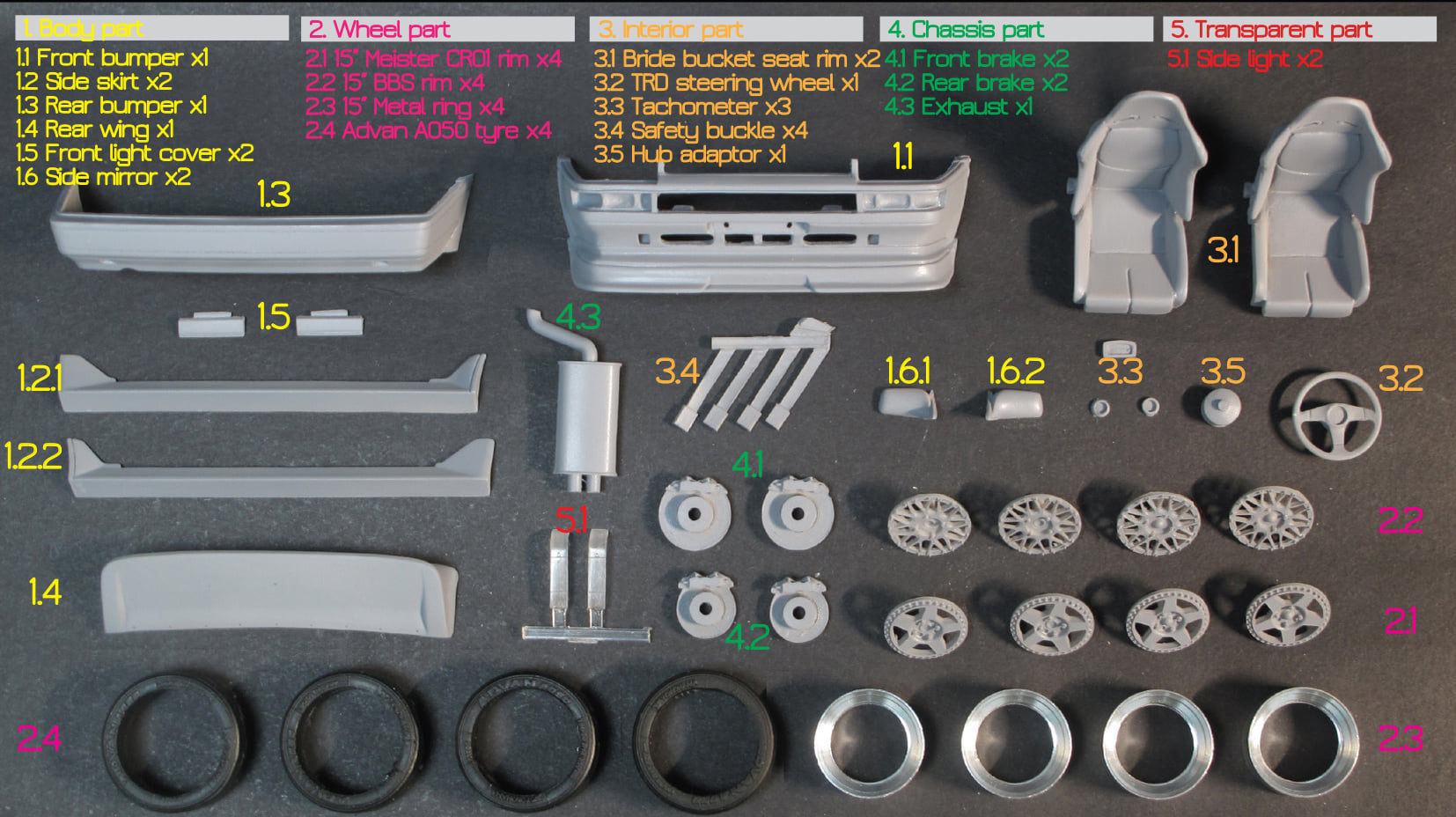 1. Body part
1.1 Front bumper x1
1.2 Side skirt x2
1.3 Rear bumper x1
1.4 Rear wing x1
1.5 Front light cover x2
1.6 Side mirror x2

2. Wheel part
2.1 15" Meister CR01 rim x4
2.2 15" BBS rim x4
2.3 15" Metal ring x4
2.4 Advan A050 tyre x4

3. Interior part
3.1 Bride bucket seat rim x2
3.2 TRD steering wheel x1
3.3 Tachometer x3
3.4 Safety buckle x4
3.5 Hub adaptor x1

4. Chassis part
4.1 Front brake x2
4.2 Rear brake x2
4.3 Exhaust x1

5. Transparent part
5.1 Side light x2

1.3
1.1
3.1
1.5
4.3
1.2.1
3.4
1.6.1
1.6.2
3.3
3.5
3.2
1.2.2
4.1
5.1
2.2
1.4
4.2
2.1
2.4
2.3