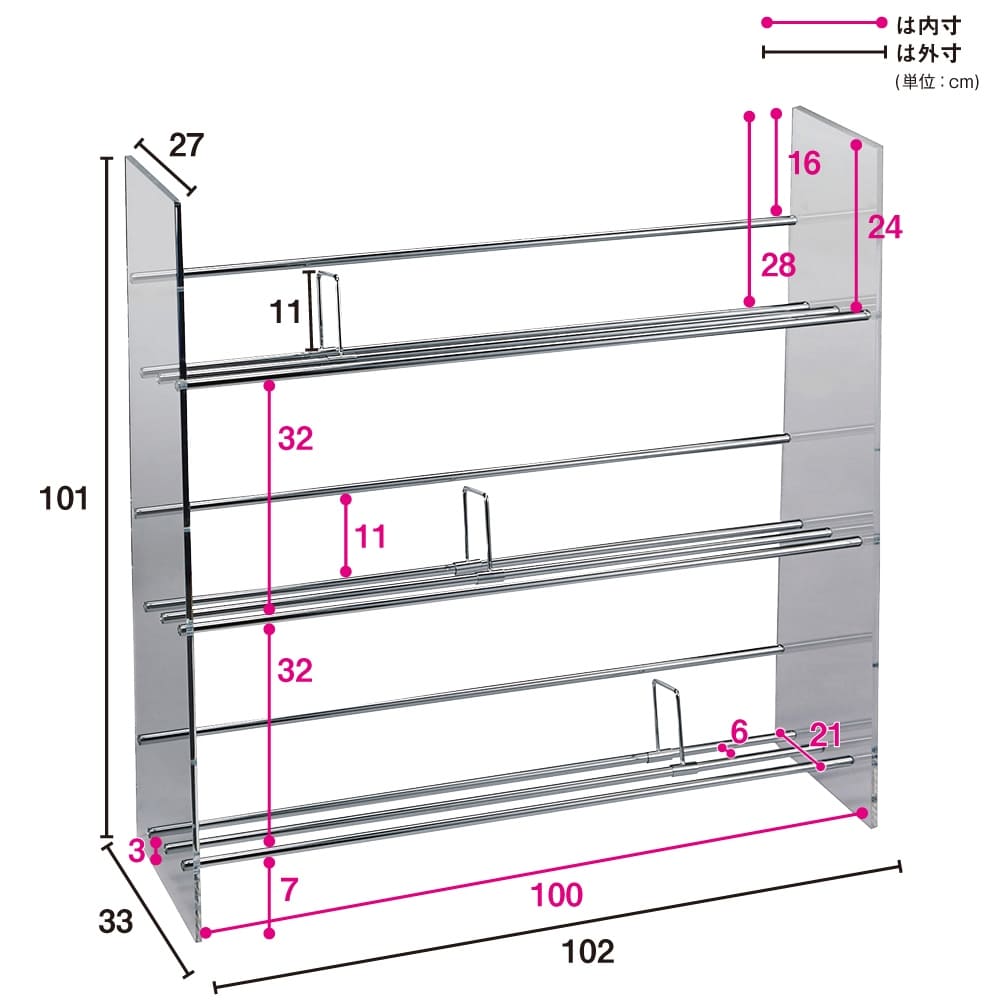 は内寸
は外寸
(単位：cm)

27
16
24
28
11
32
101
11
32
6
21
3
7
100
33
102