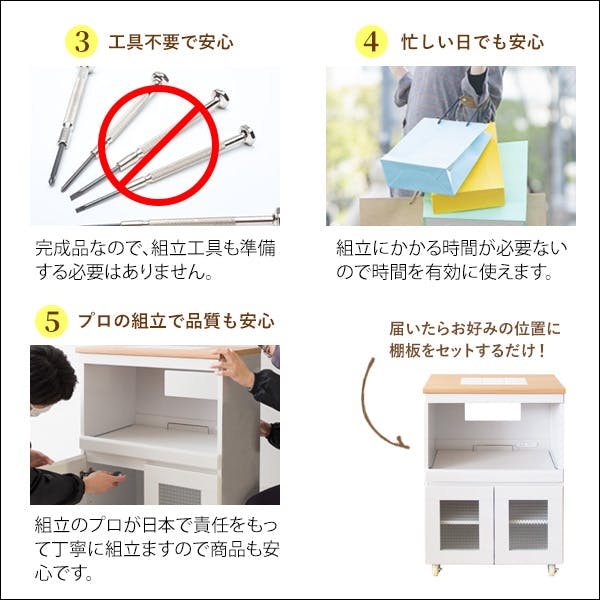 3 工具不要で安心

完成品なので、組立工具も準備する必要はありません。

4 忙しい日でも安心

組立にかかる時間が必要ないので時間を有効に使えます。

5 プロの組立で品質も安心

組立のプロが日本で責任をもって丁寧に組立ますので商品も安心です。

届いたらお好みの位置に棚板をセットするだけ！