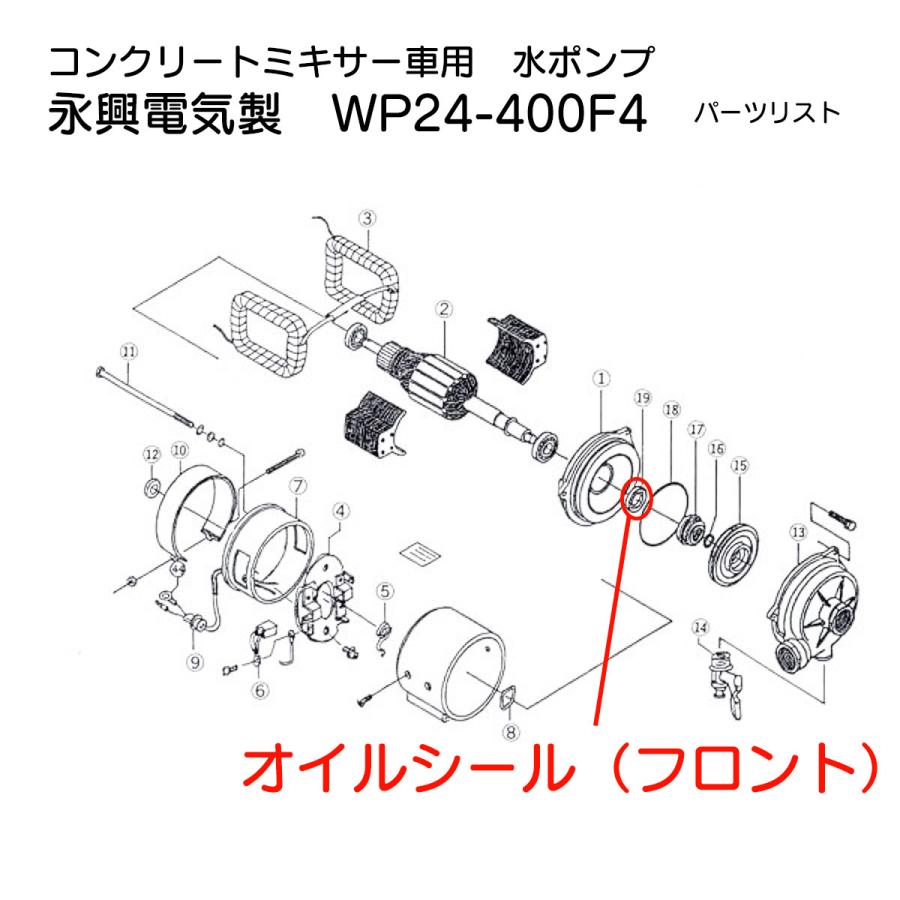 コンクリートミキサー車用　水ポンプ
永興電気製　WP24-400F4　パーツリスト

3
2
11
1
19
18
17
16
15
12
10
7
4
13
5
14
9
6
8

オイルシール（フロント）