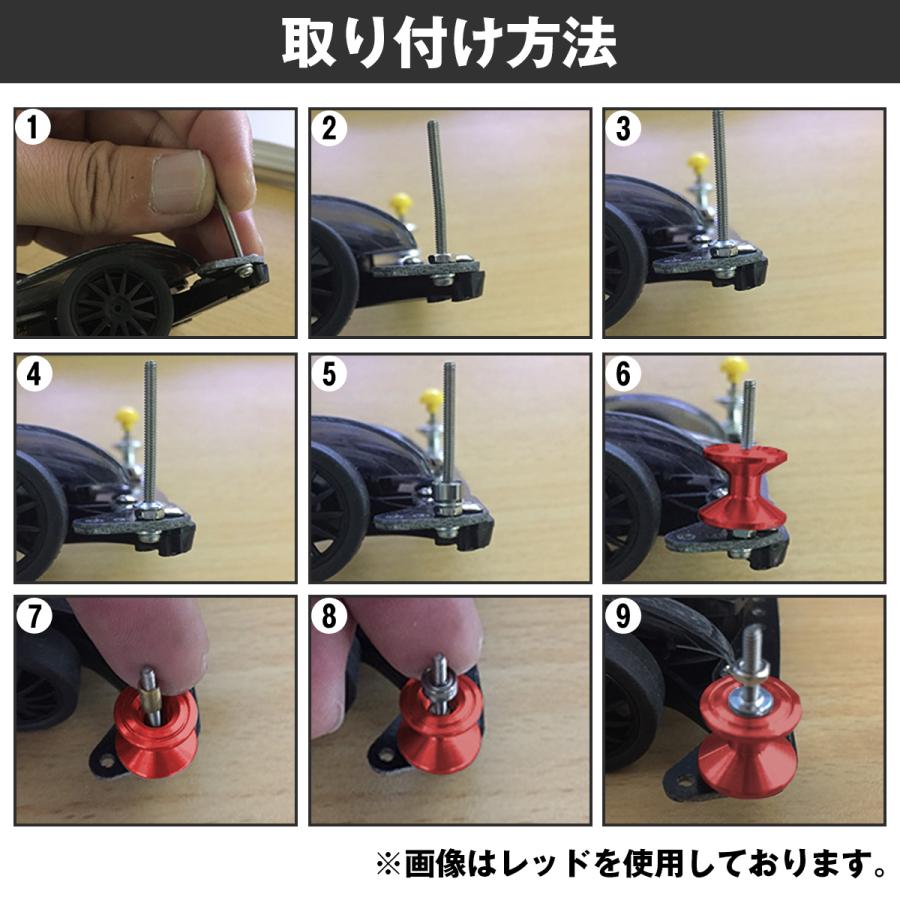 取り付け方法

1

2

3

4

5

6

7

8

9

※画像はレッドを使用しております。