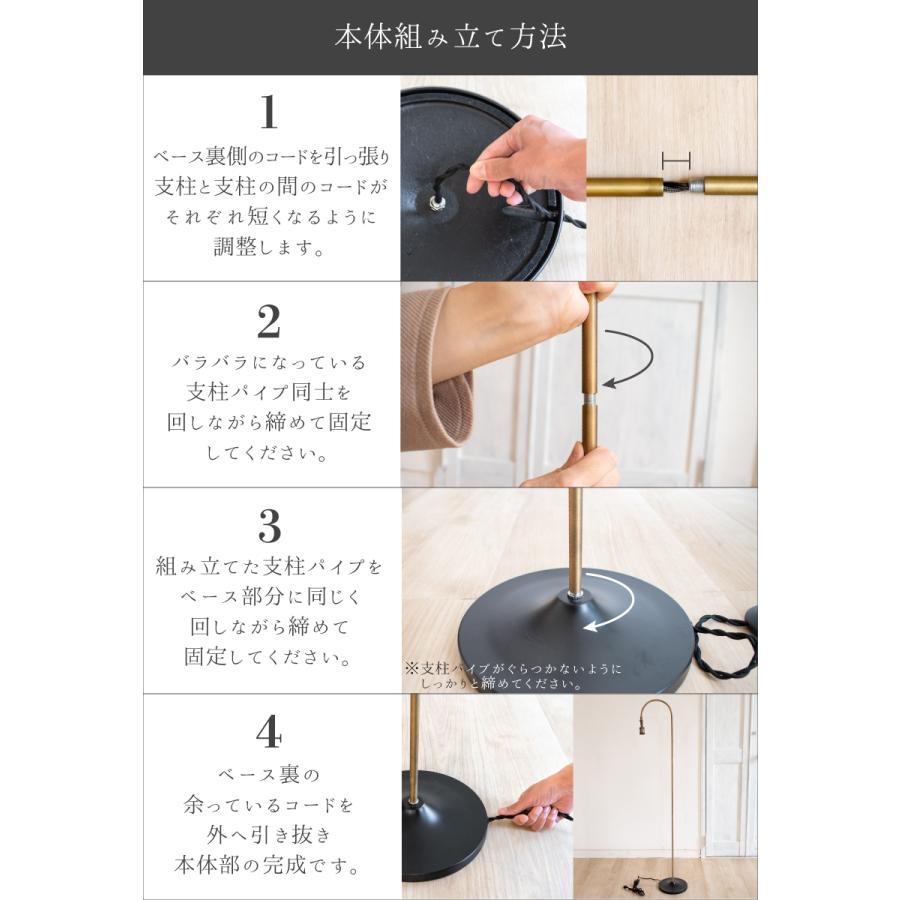 本体組み立て方法

1

ベース裏側のコードを引っ張り支柱と支柱の間のコードがそれぞれ短くなるように調整します。

2

バラバラになっている支柱パイプ同士を回しながら締めて固定してください。

3

組み立てた支柱パイプをベース部分に同じく回しながら締めて固定してください。

※支柱パイプがぐらつかないようにしっかりと締めてください。

4

ベース裏の余っているコードを外へ引き抜き本体部の完成です。