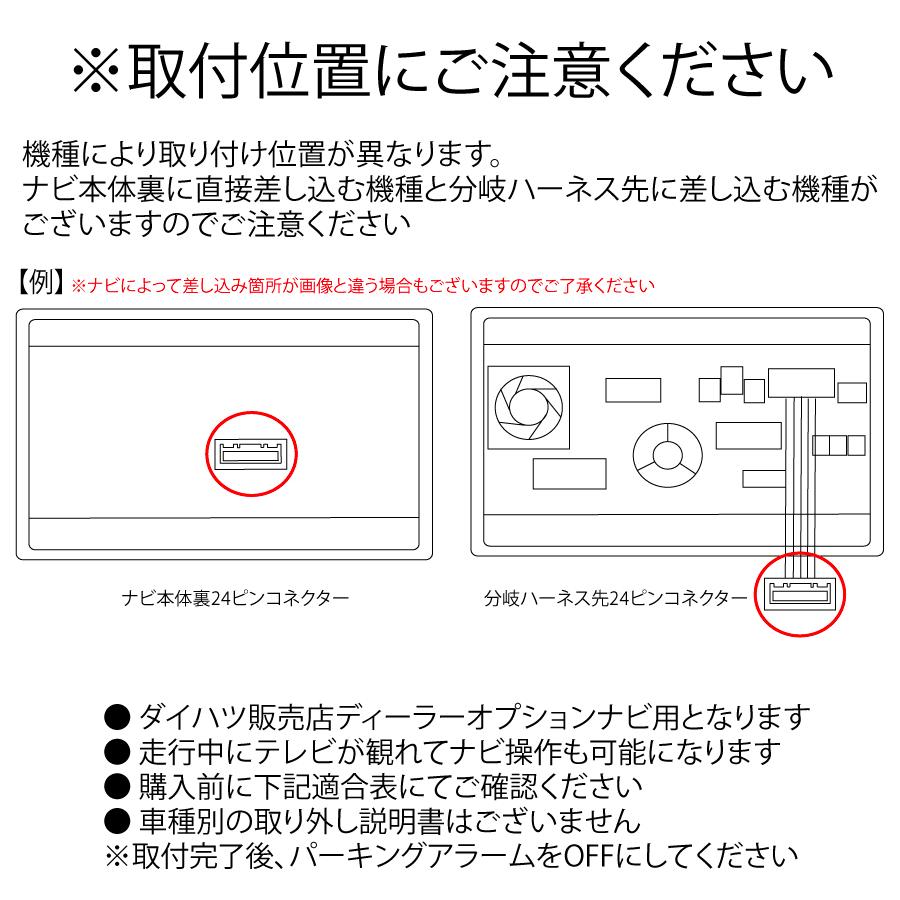 ※取付位置にご注意ください

機種により取り付け位置が異なります。
ナビ本体裏に直接差し込む機種と分岐ハーネス先に差し込む機種がございますのでご注意ください

【例】※ナビによって差し込み箇所が画像と違う場合もございますのでご了承ください

ナビ本体裏24ピンコネクター

分岐ハーネス先24ピンコネクター

● ダイハツ販売店ディーラーオプションナビ用となります
● 走行中にテレビが観れてナビ操作も可能になります
● 購入前に下記適合表にてご確認ください
● 車種別の取り外し説明書はございません
※取付完了後、パーキングアラームをOFFにしてください