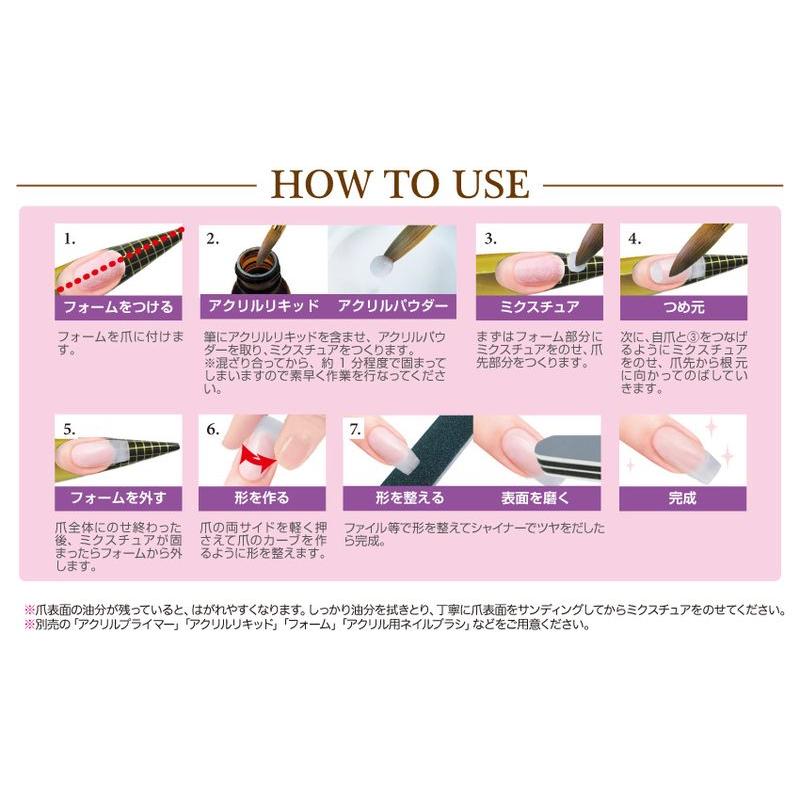 HOW TO USE

1.
フォームをつける
フォームを爪に付けます。

2.
アクリルリキッド　アクリルパウダー
筆にアクリルリキッドを含ませ、アクリルパウダーを取り、ミクスチュアをつくります。
※混ざり合ってから、約1分程度で固まってしまいますので素早く作業を行なってください。

3.
ミクスチュア
まずはフォーム部分にミクスチュアをのせ、爪先部分をつくります。

4.
つめ元
次に、自爪と③をつなげるようにミクスチュアをのせ、爪先から根元に向かってのばしていきます。

5.
フォームを外す
爪全体にのせ終わった後、ミクスチュアが固まったらフォームから外します。

6.
形を作る
爪の両サイドを軽く押さえて爪のカーブを作るように形を整えます。

7.
形を整える　表面を磨く
ファイル等で形を整えてシャイナーでツヤをだしたら完成。

完成

※爪表面の油分が残っていると、はがれやすくなります。しっかり油分を拭きとり、丁寧に爪表面をサンディングしてからミクスチュアをのせてください。
※別売の「アクリルプライマー」「アクリルリキッド」「フォーム」「アクリル用ネイルブラシ」などをご用意ください。