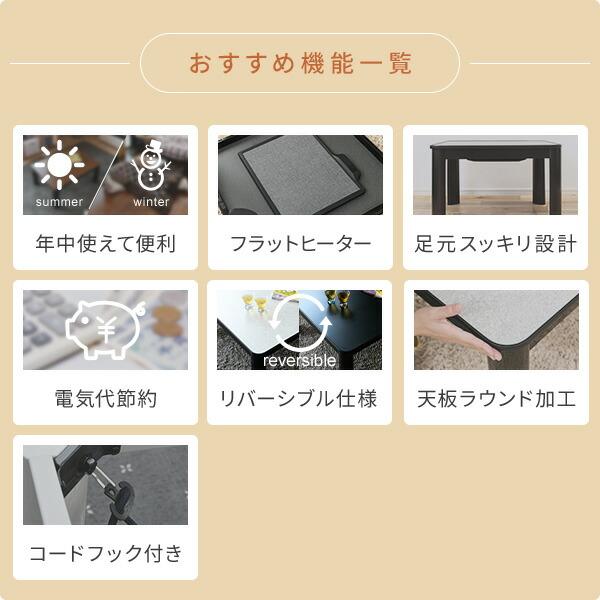 おすすめ機能一覧

summer
winter
年中使えて便利

フラットヒーター

足元スッキリ設計

¥
電気代節約

reversible
リバーシブル仕様

天板ラウンド加工

コードフック付き