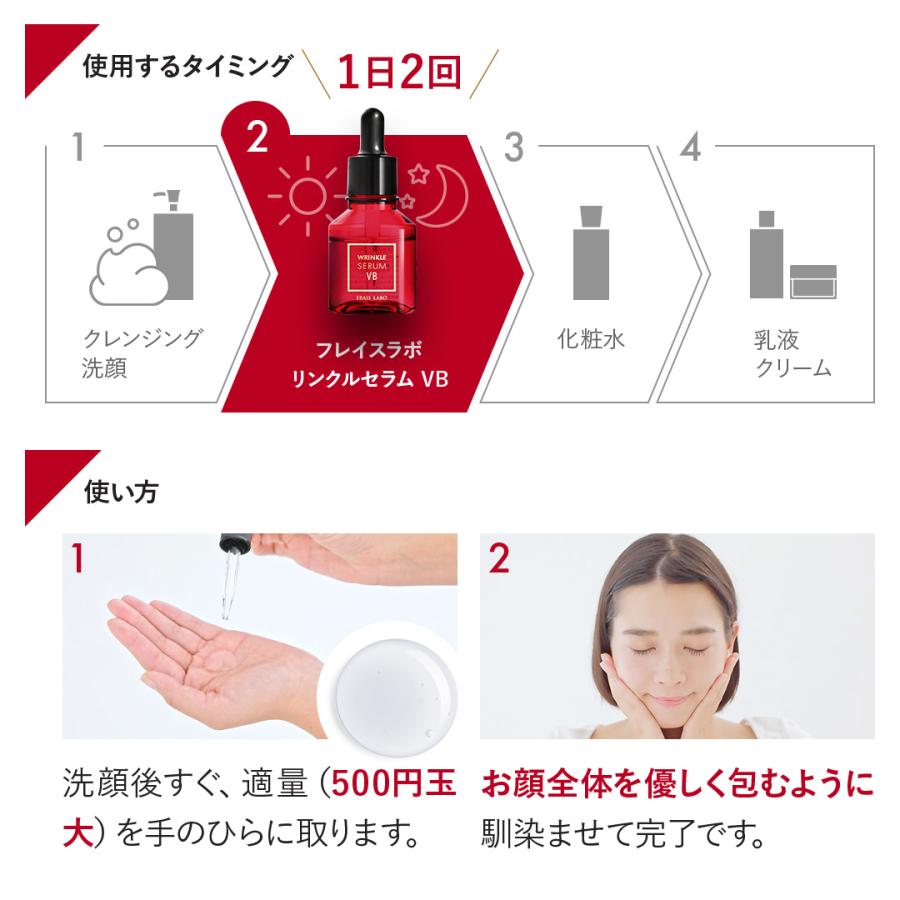 使用するタイミング 1日2回

1
クレンジング
洗顔

2
WRINKLE SERUM VB
FRAIS LABO
フレイスラボ
リンクルセラム VB

3
化粧水

4
乳液
クリーム

使い方

1
洗顔後すぐ、適量（500円玉大）を手のひらに取ります。

2
お顔全体を優しく包むように馴染ませて完了です。