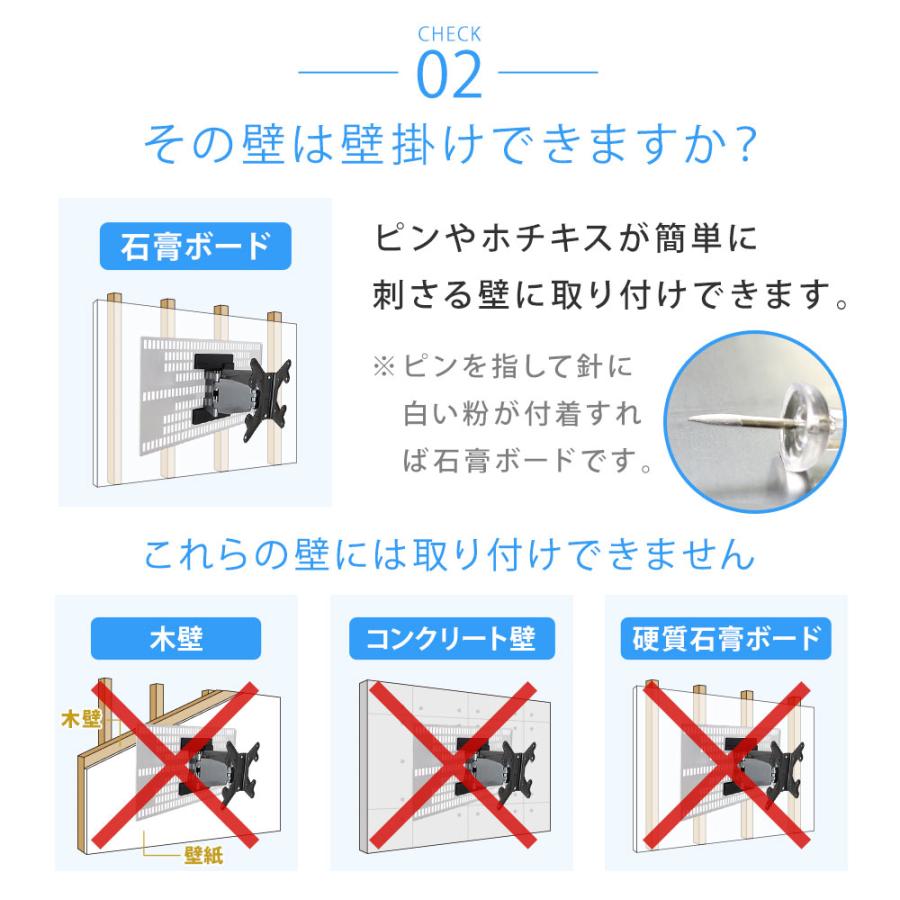 CHECK
02
その壁は壁掛けできますか？

石膏ボード

ピンやホチキスが簡単に刺さる壁に取り付けできます。

※ピンを指して針に白い粉が付着すれば石膏ボードです。

これらの壁には取り付けできません

木壁

木壁

壁紙

コンクリート壁

硬質石膏ボード