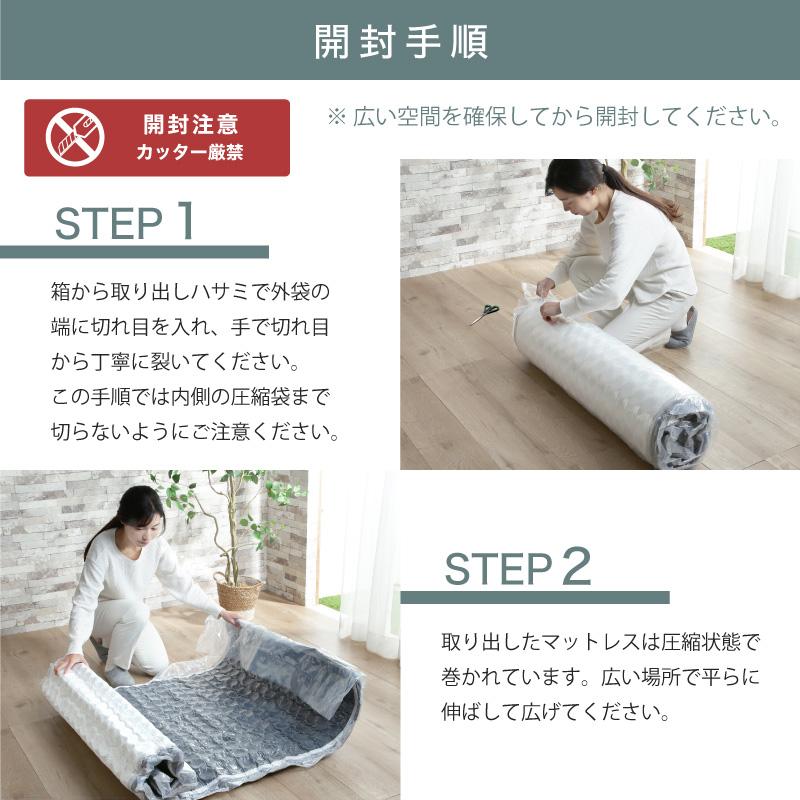 開封手順

開封注意
カッター厳禁

※ 広い空間を確保してから開封してください。

STEP 1

箱から取り出しハサミで外袋の端に切れ目を入れ、手で切れ目から丁寧に裂いてください。
この手順では内側の圧縮袋まで切らないようにご注意ください。

STEP 2

取り出したマットレスは圧縮状態で巻かれています。広い場所で平らに伸ばして広げてください。