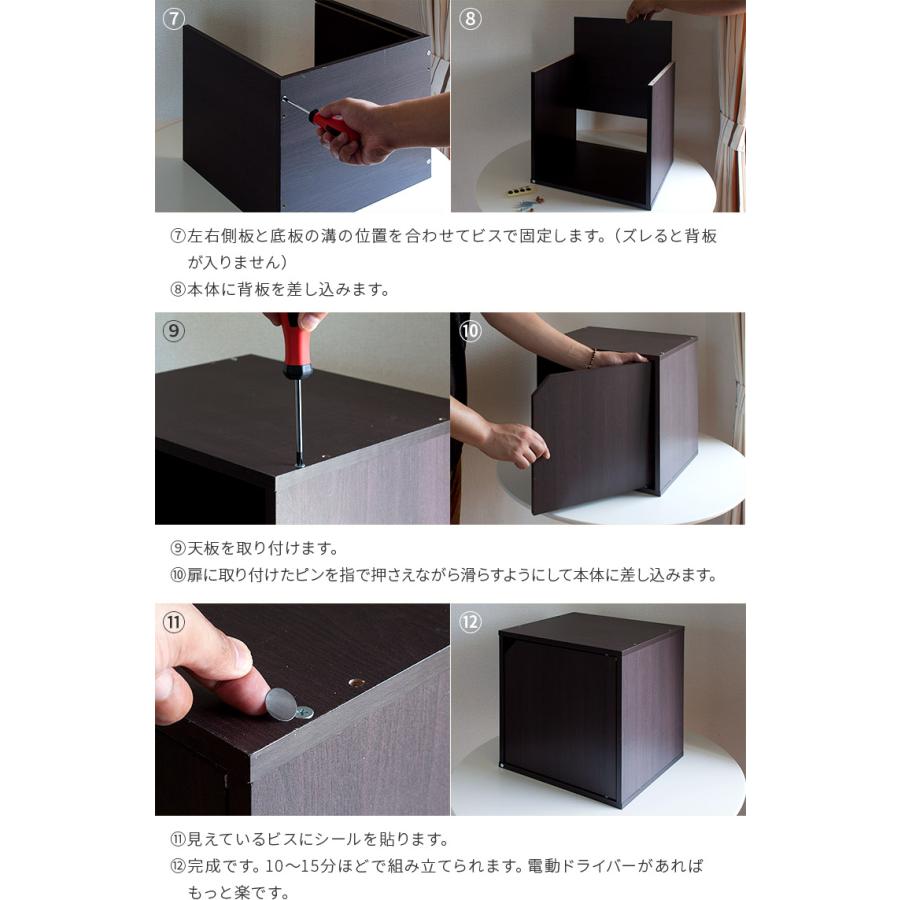 ⑦

⑧

⑦左右側板と底板の溝の位置を合わせてビスで固定します。（ズレると背板が入りません）
⑧本体に背板を差し込みます。

⑨

⑩

⑨天板を取り付けます。
⑩扉に取り付けたピンを指で押さえながら滑らすようにして本体に差し込みます。

⑪

⑫

⑪見えているビスにシールを貼ります。
⑫完成です。10〜15分ほどで組み立てられます。電動ドライバーがあればもっと楽です。