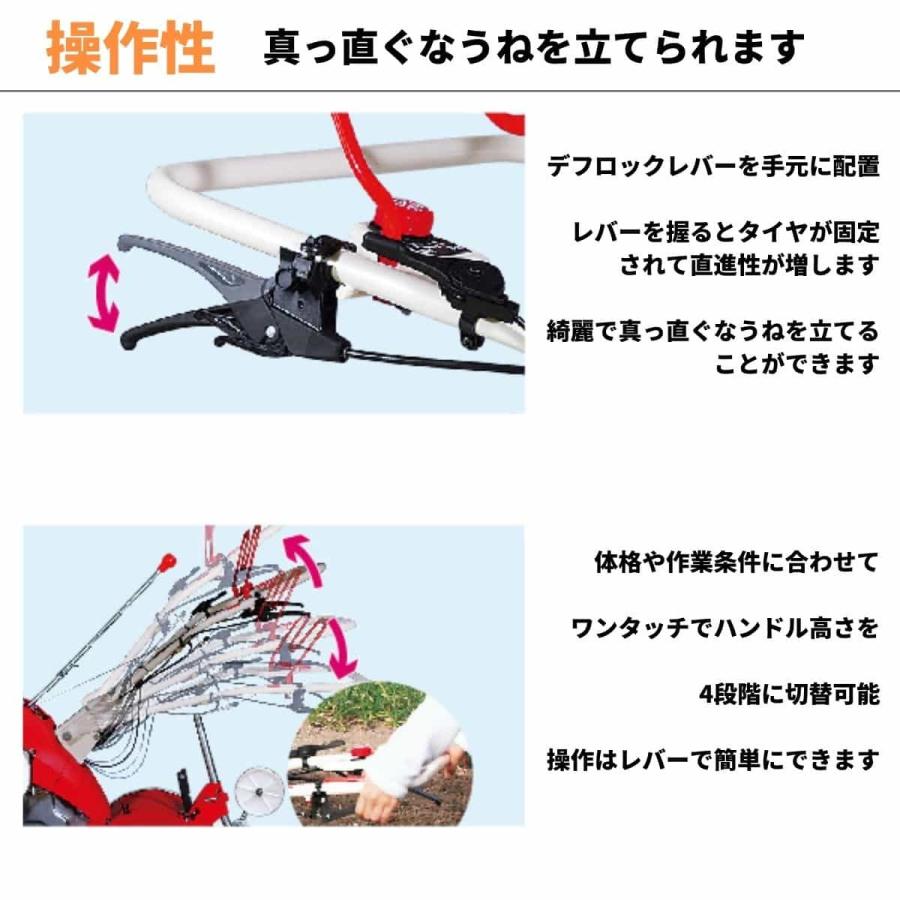 操作性　真っ直ぐなうねを立てられます

デフロックレバーを手元に配置

レバーを握るとタイヤが固定されて直進性が増します

綺麗で真っ直ぐなうねを立てることができます

体格や作業条件に合わせて

ワンタッチでハンドル高さを

4段階に切替可能

操作はレバーで簡単にできます