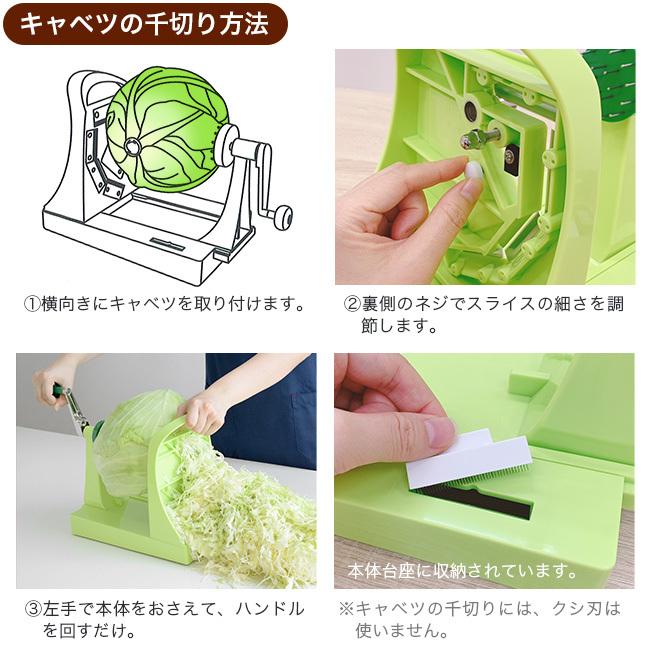 キャベツの千切り方法

①横向きにキャベツを取り付けます。

②裏側のネジでスライスの細さを調節します。

③左手で本体をおさえて、ハンドルを回すだけ。

本体台座に収納されています。

※キャベツの千切りには、クシ刃は使いません。