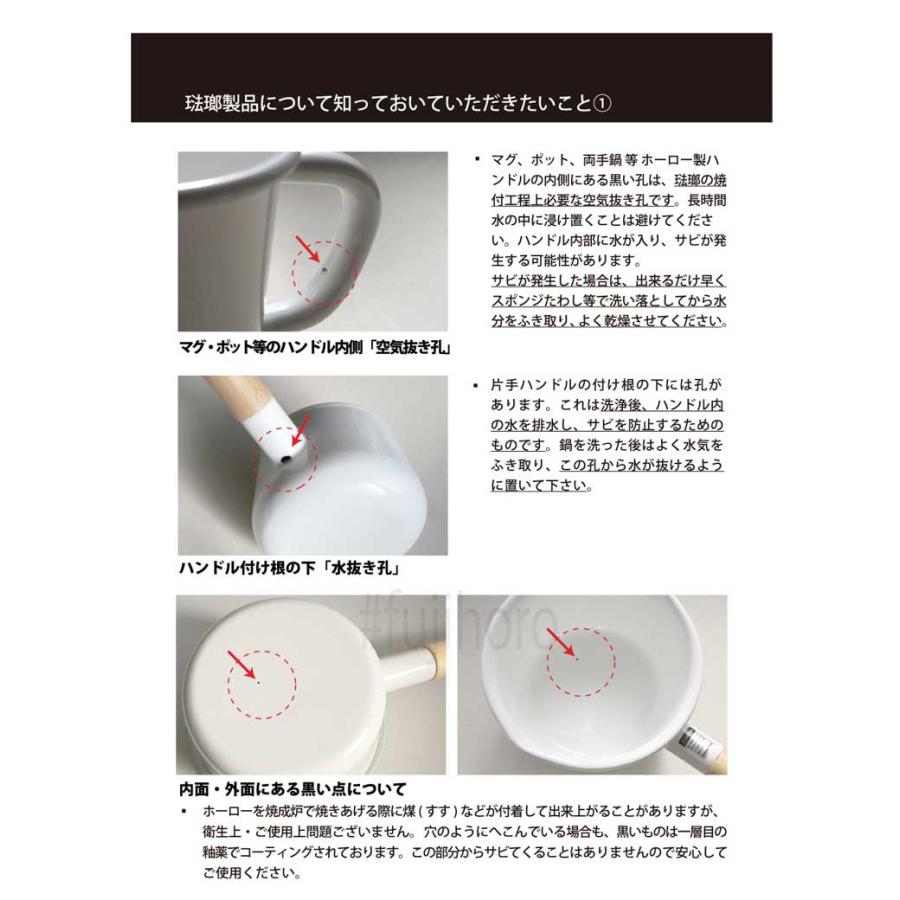 琺瑯製品について知っておいていただきたいこと①

▪ マグ、ポット、両手鍋 等 ホーロー製ハンドルの内側にある黒い孔は、琺瑯の焼付工程上必要な空気抜き孔です。長時間水の中に浸け置くことは避けてください。ハンドル内部に水が入り、サビが発生する可能性があります。
サビが発生した場合は、出来るだけ早くスポンジたわし等で洗い落としてから水分をふき取り、よく乾燥させてください。

マグ・ポット等のハンドル内側「空気抜き孔」

▪ 片手ハンドルの付け根の下には孔があります。これは洗浄後、ハンドル内の水を排水し、サビを防止するためのものです。鍋を洗った後はよく水気をふき取り、この孔から水が抜けるように置いて下さい。

ハンドル付け根の下「水抜き孔」

#fujihoro

内面・外面にある黒い点について

▪ ホーローを焼成炉で焼きあげる際に煤（すす）などが付着して出来上がることがありますが、衛生上・ご使用上問題ございません。穴のようにへこんでいる場合も、黒いものは一層目の釉薬でコーティングされております。この部分からサビてくることはありませんので安心してご使用ください。