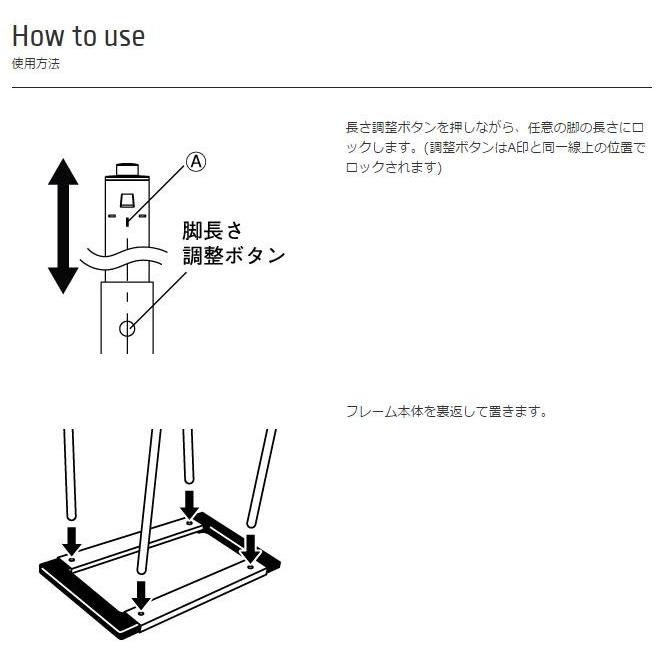 How to use
使用方法

Ⓐ
脚長さ
調整ボタン

長さ調整ボタンを押しながら、任意の脚の長さにロックします。(調整ボタンはA印と同一線上の位置でロックされます)

フレーム本体を裏返して置きます。