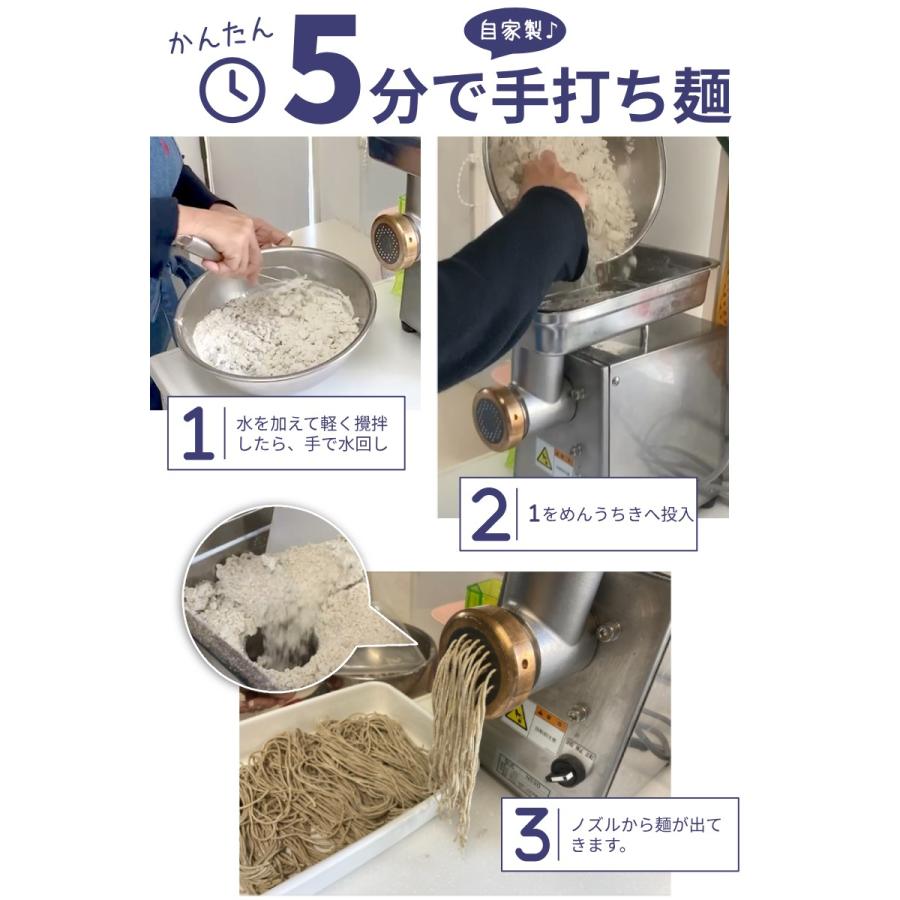 かんたん
自家製♪
5分で手打ち麺

1 水を加えて軽く攪拌したら、手で水回し

2 1をめんうちきへ投入

3 ノズルから麺が出てきます。