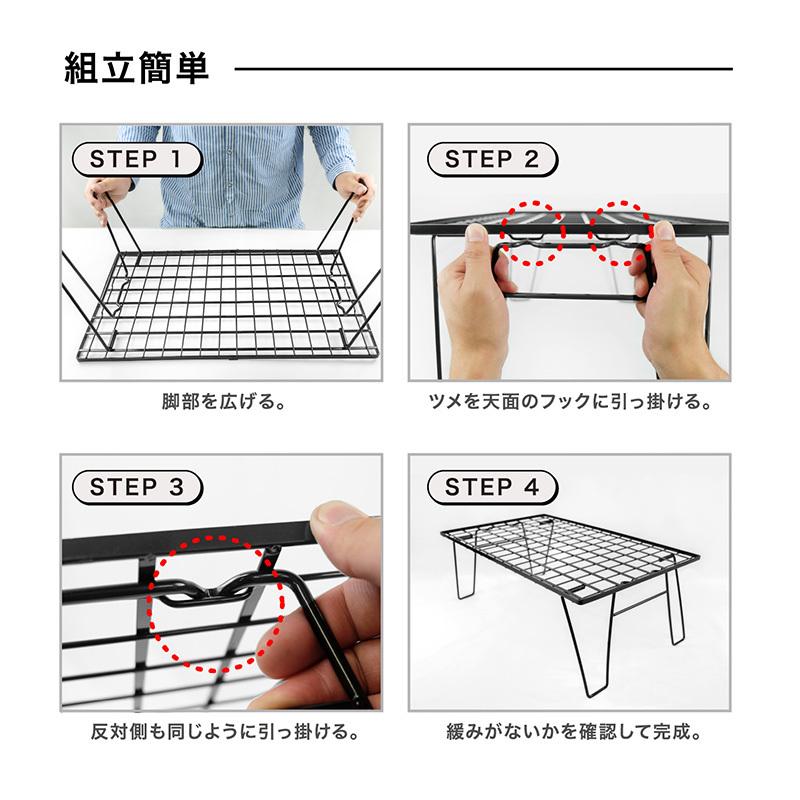 組立簡単

STEP 1

脚部を広げる。

STEP 2

ツメを天面のフックに引っ掛ける。

STEP 3

反対側も同じように引っ掛ける。

STEP 4

緩みがないかを確認して完成。