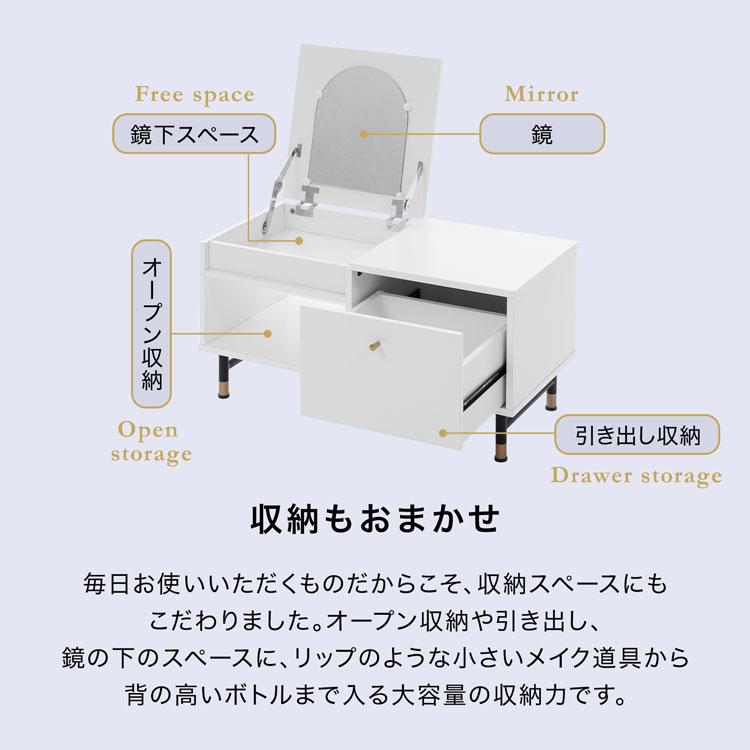 Free space
鏡下スペース

Mirror
鏡

オープン収納
Open storage

引き出し収納
Drawer storage

収納もおまかせ

毎日お使いいただくものだからこそ、収納スペースにもこだわりました。オープン収納や引き出し、鏡の下のスペースに、リップのような小さいメイク道具から背の高いボトルまで入る大容量の収納力です。