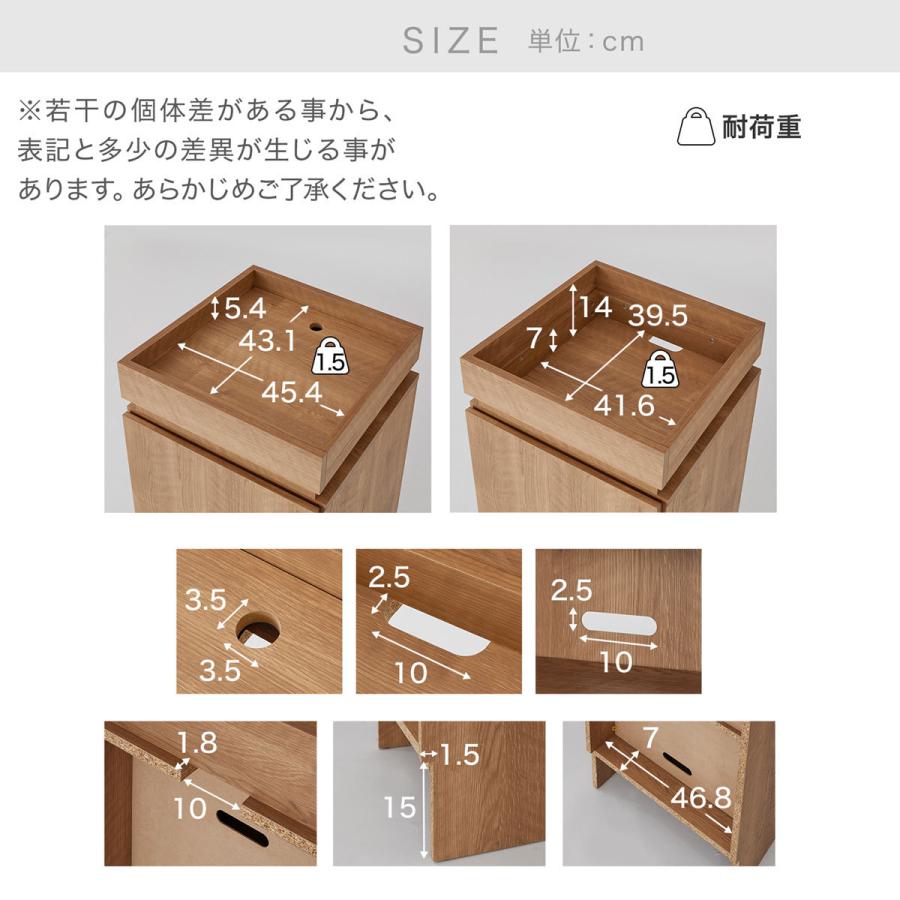 SIZE 単位：cm

※若干の個体差がある事から、表記と多少の差異が生じる事があります。あらかじめご了承ください。

耐荷重

5.4
43.1
1.5
45.4

14
39.5
7
1.5
41.6

3.5
3.5

2.5
10

2.5
10

1.8
10

1.5
15

7
46.8